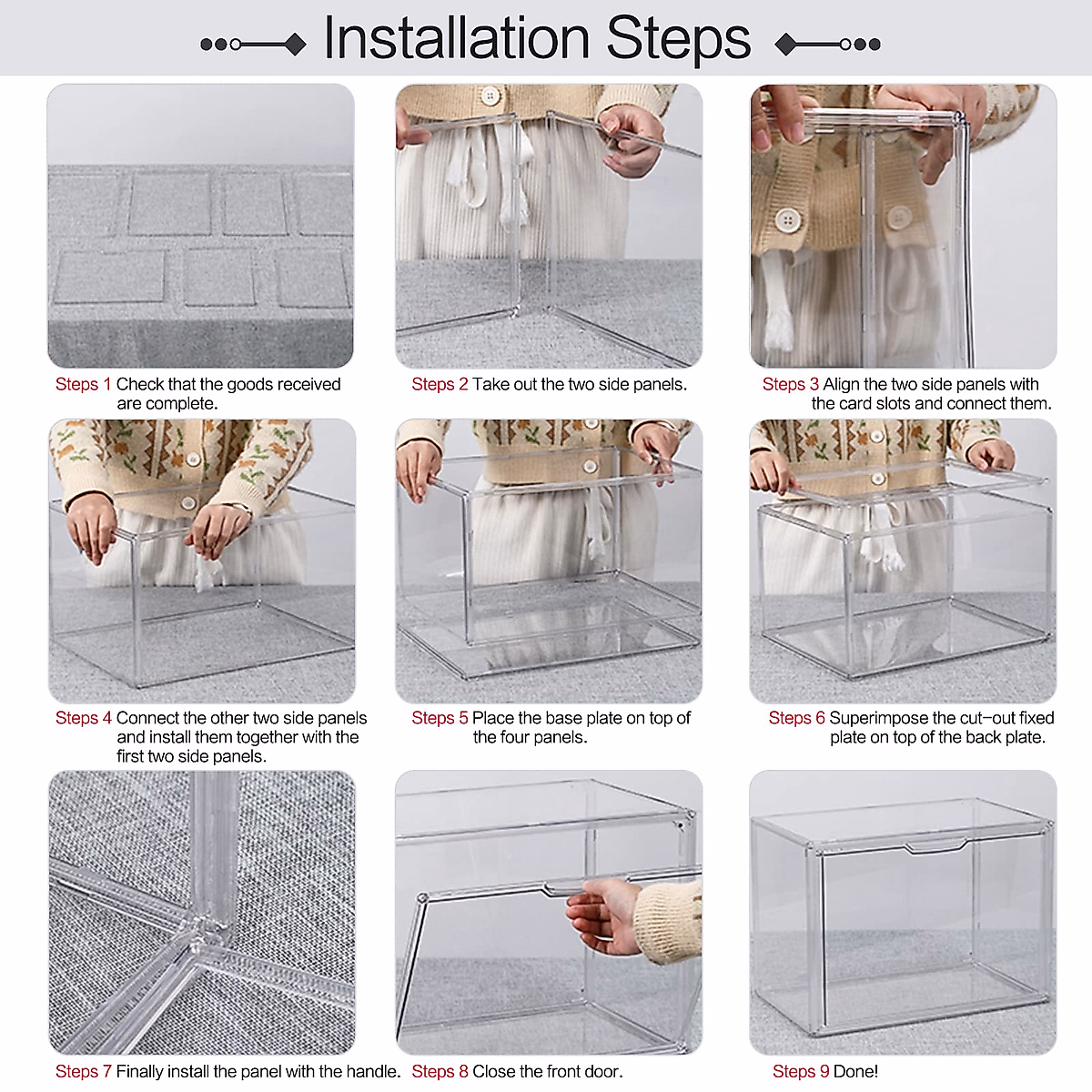 Installation Steps

Steps 1 Check that the goods received are complete.

Steps 2 Take out the two side panels.

Steps 3 Align the two side panels with the card slots and connect them.

Steps 4 Connect the other two side panels and install them together with the first two side panels.

Steps 5 Place the base plate on top of the four panels.

Steps 6 Superimpose the cut-out fixed plate on top of the back plate.

Steps 7 Finally install the panel with the handle.

Steps 8 Close the front door.

Steps 9 Done!