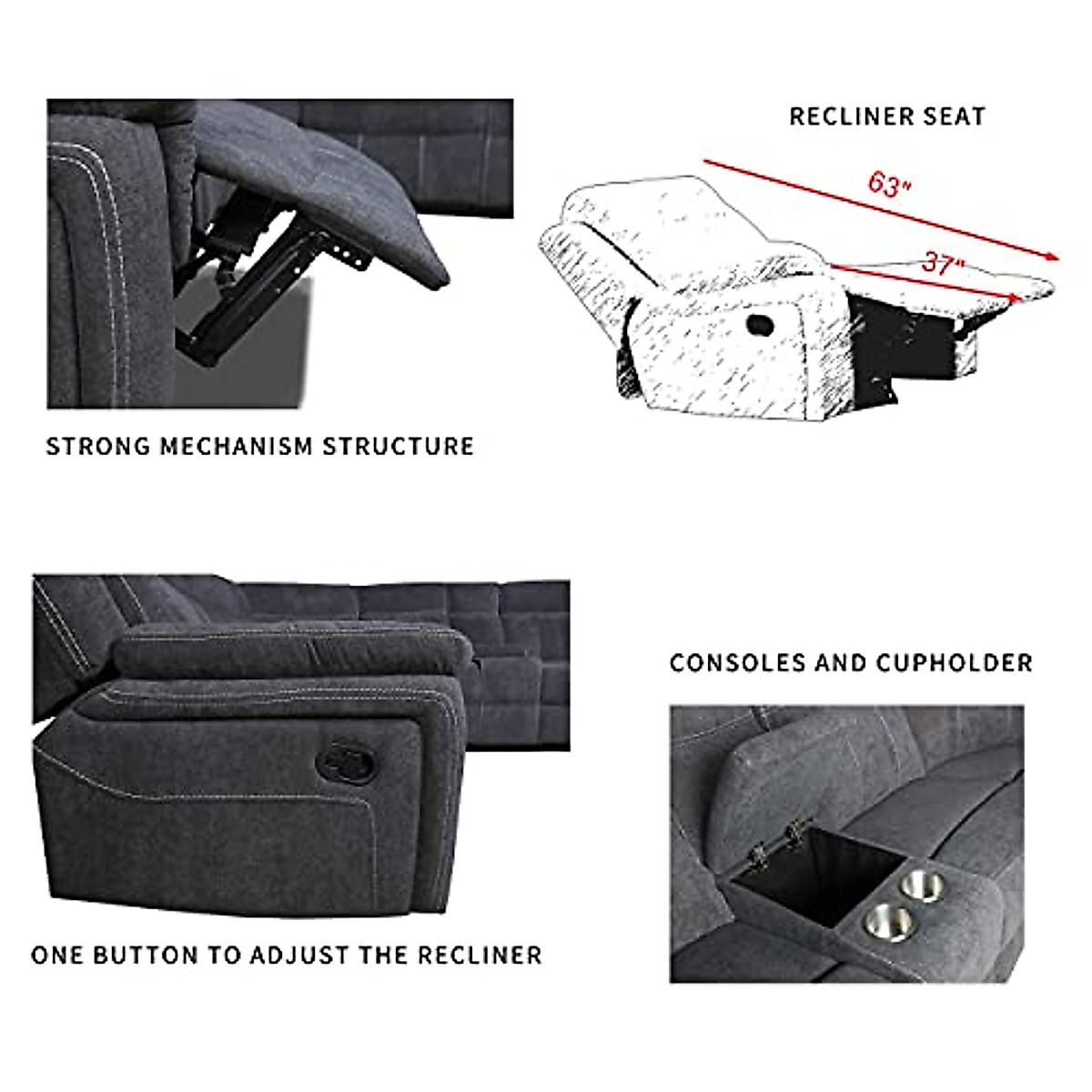 RECLINER SEAT

63"

37"

STRONG MECHANISM STRUCTURE

CONSOLES AND CUPHOLDER

ONE BUTTON TO ADJUST THE RECLINER