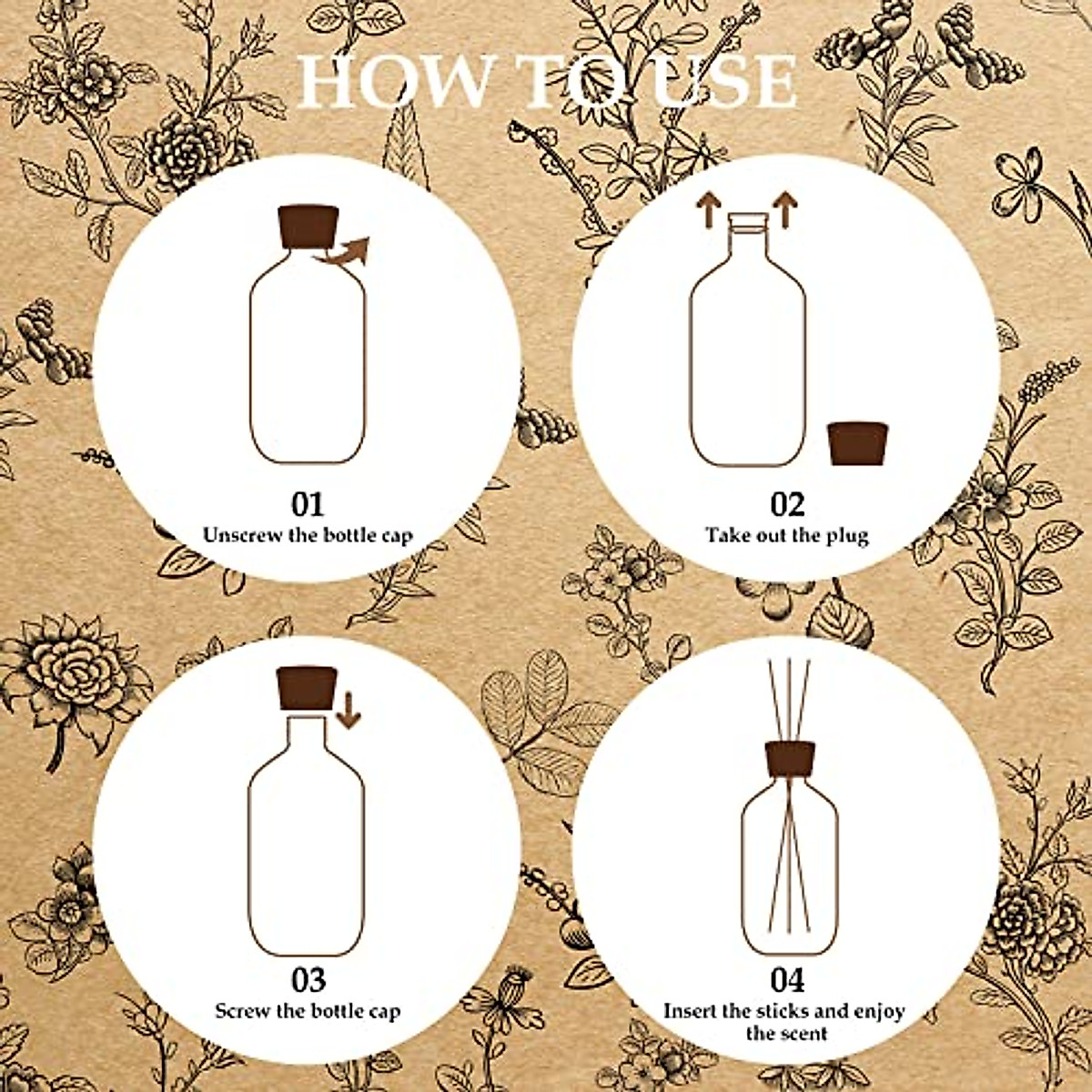 HOW TO USE

01
Unscrew the bottle cap

02
Take out the plug

03
Screw the bottle cap

04
Insert the sticks and enjoy the scent