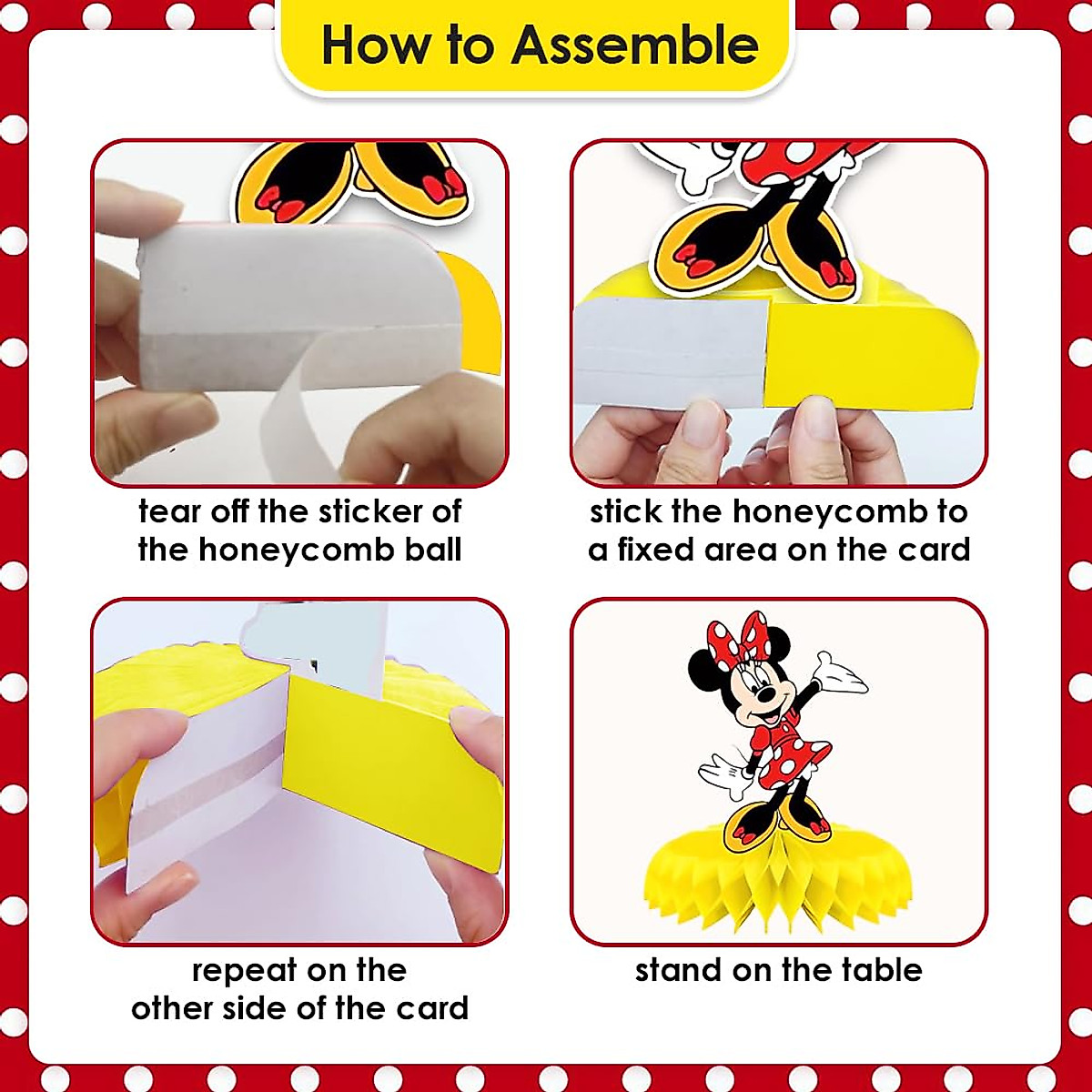 How to Assemble

tear off the sticker of the honeycomb ball

stick the honeycomb to a fixed area on the card

repeat on the other side of the card

stand on the table