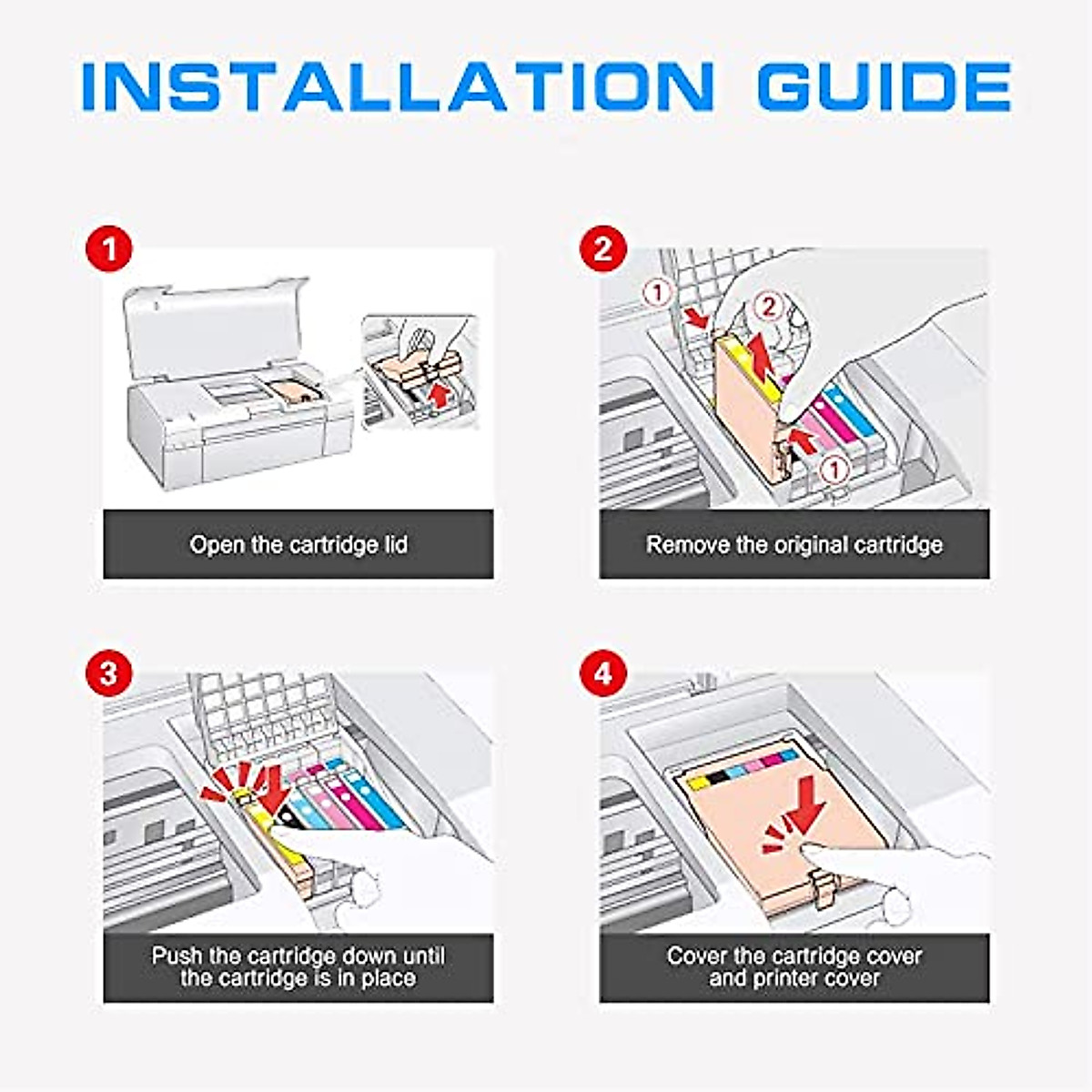 INSTALLATION GUIDE

1

Open the cartridge lid

2

①

②

①

Remove the original cartridge

3

Push the cartridge down until the cartridge is in place

4

Cover the cartridge cover and printer cover