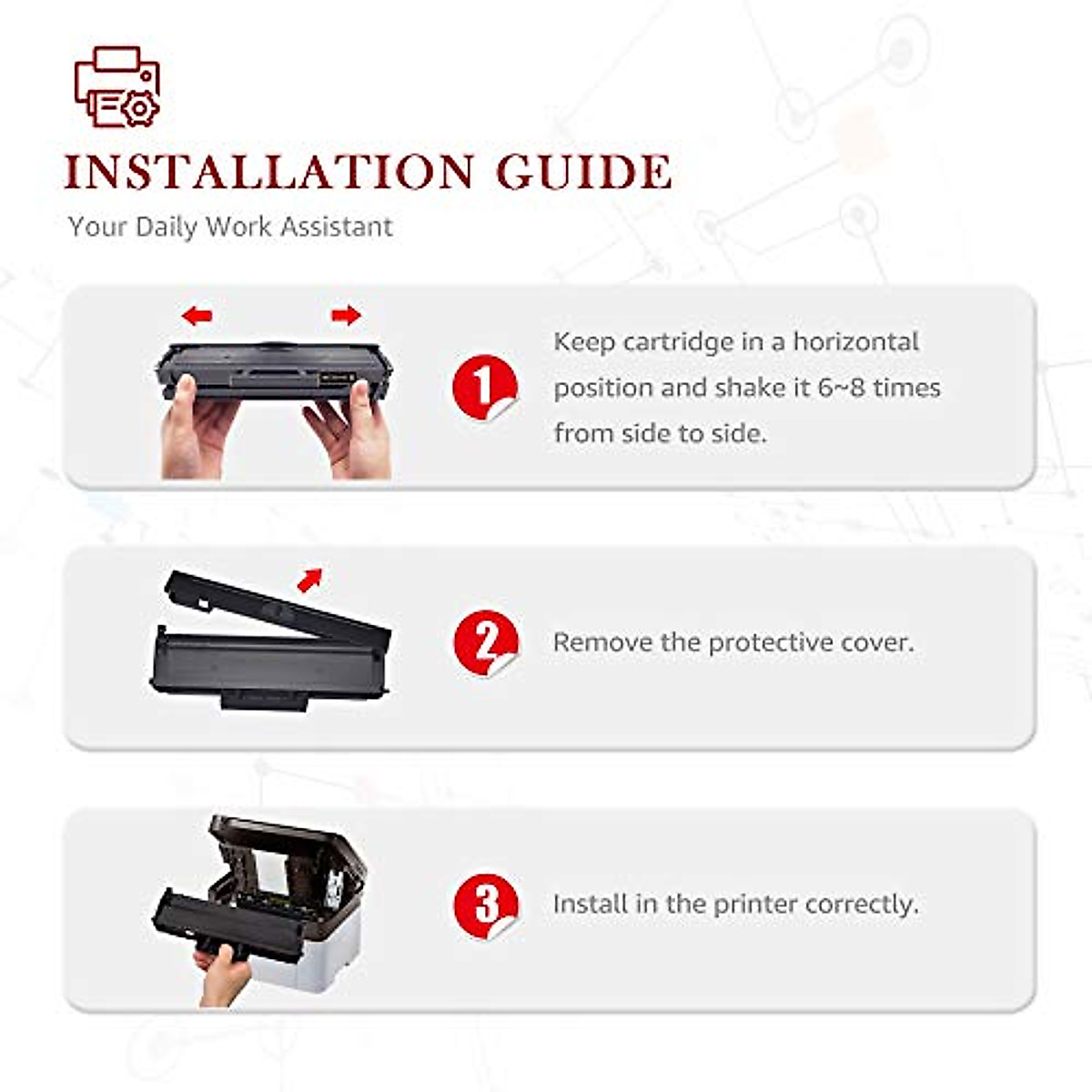 INSTALLATION GUIDE

Your Daily Work Assistant

1

Keep cartridge in a horizontal position and shake it 6~8 times from side to side.

2

Remove the protective cover.

3

Install in the printer correctly.