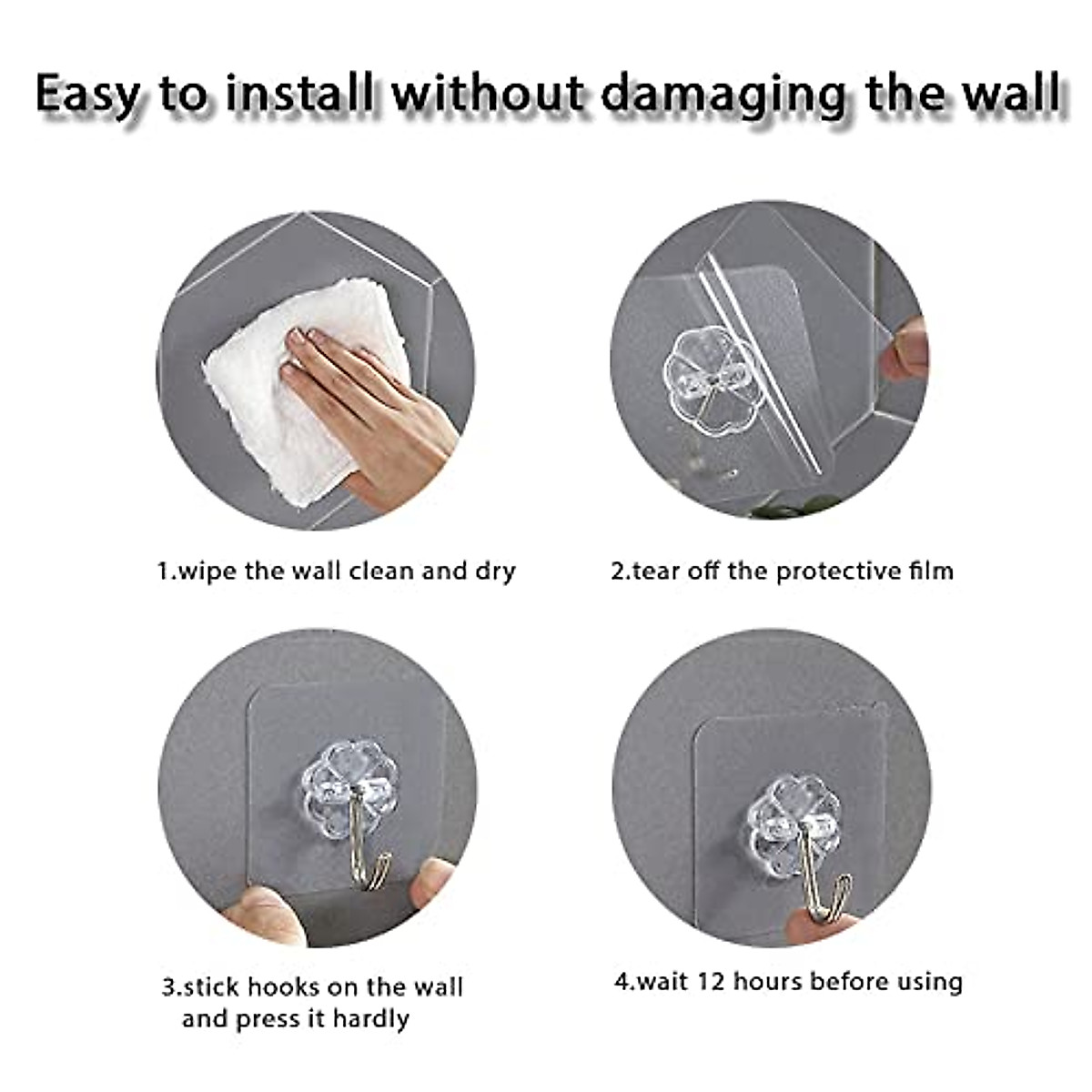 Easy to install without damaging the wall

1.wipe the wall clean and dry

2.tear off the protective film

3.stick hooks on the wall and press it hardly

4.wait 12 hours before using