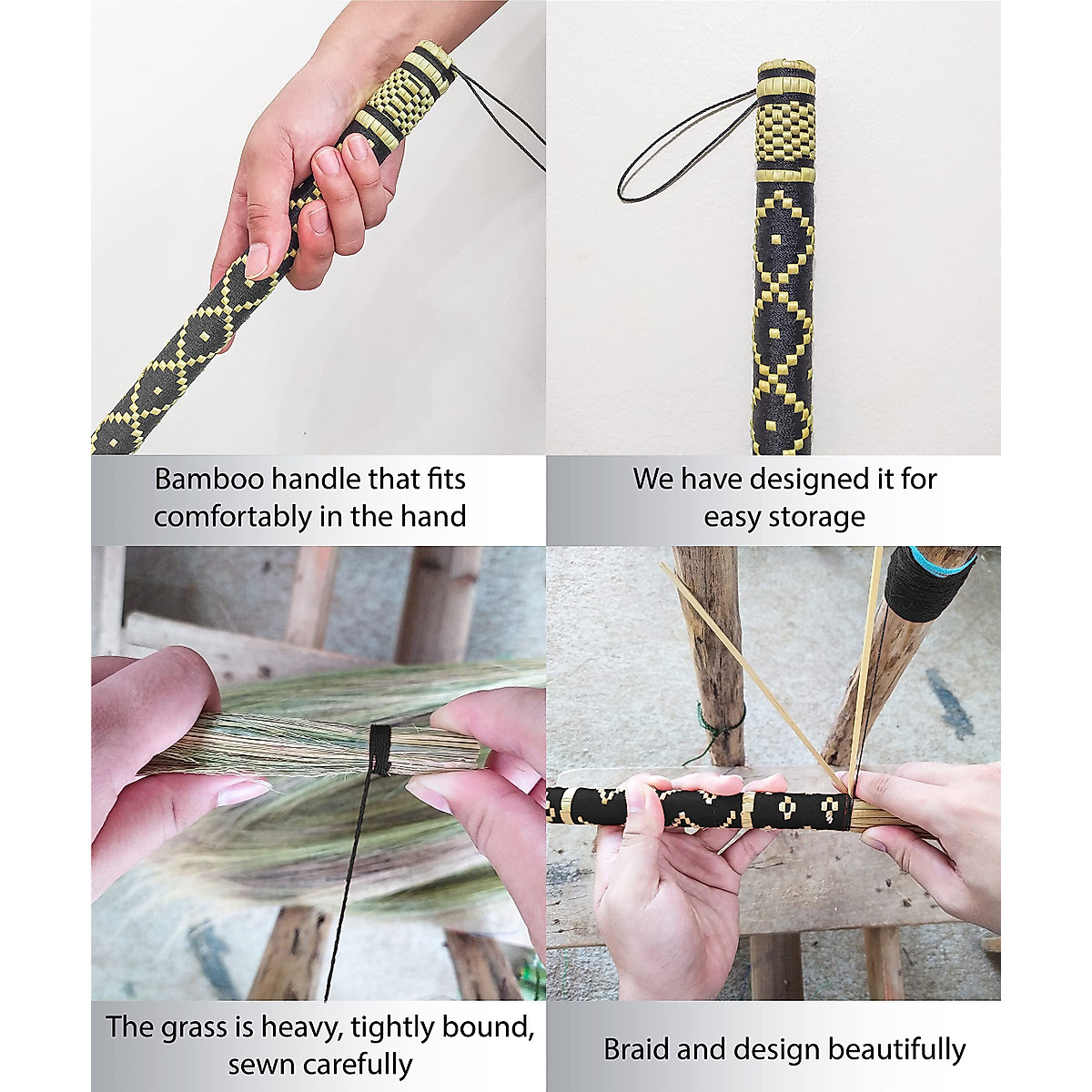 Bamboo handle that fits comfortably in the hand

We have designed it for easy storage

The grass is heavy, tightly bound, sewn carefully

Braid and design beautifully