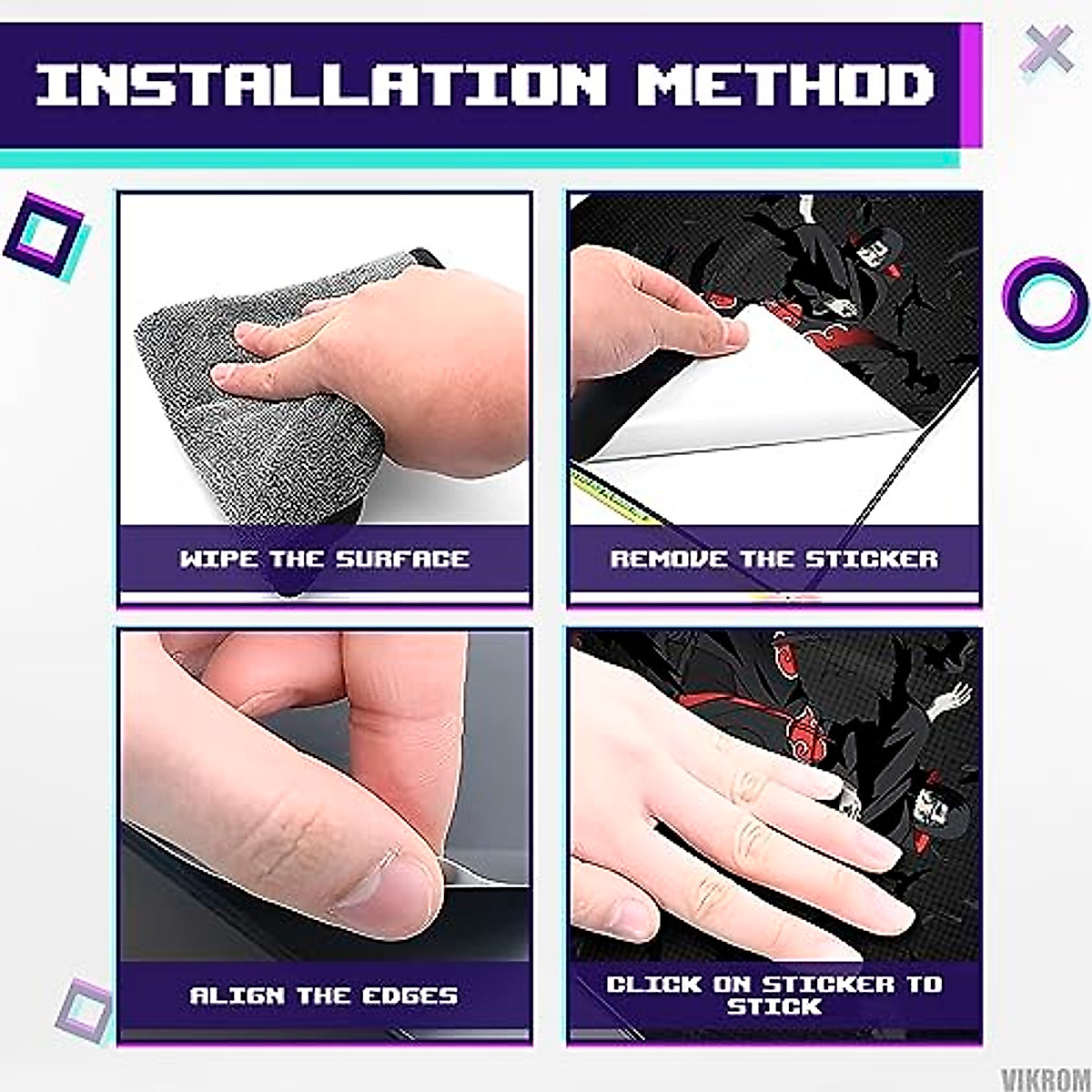 INSTALLATION METHOD

WIPE THE SURFACE

REMOVE THE STICKER

ALIGN THE EDGES

CLICK ON STICKER TO STICK

VIKROM