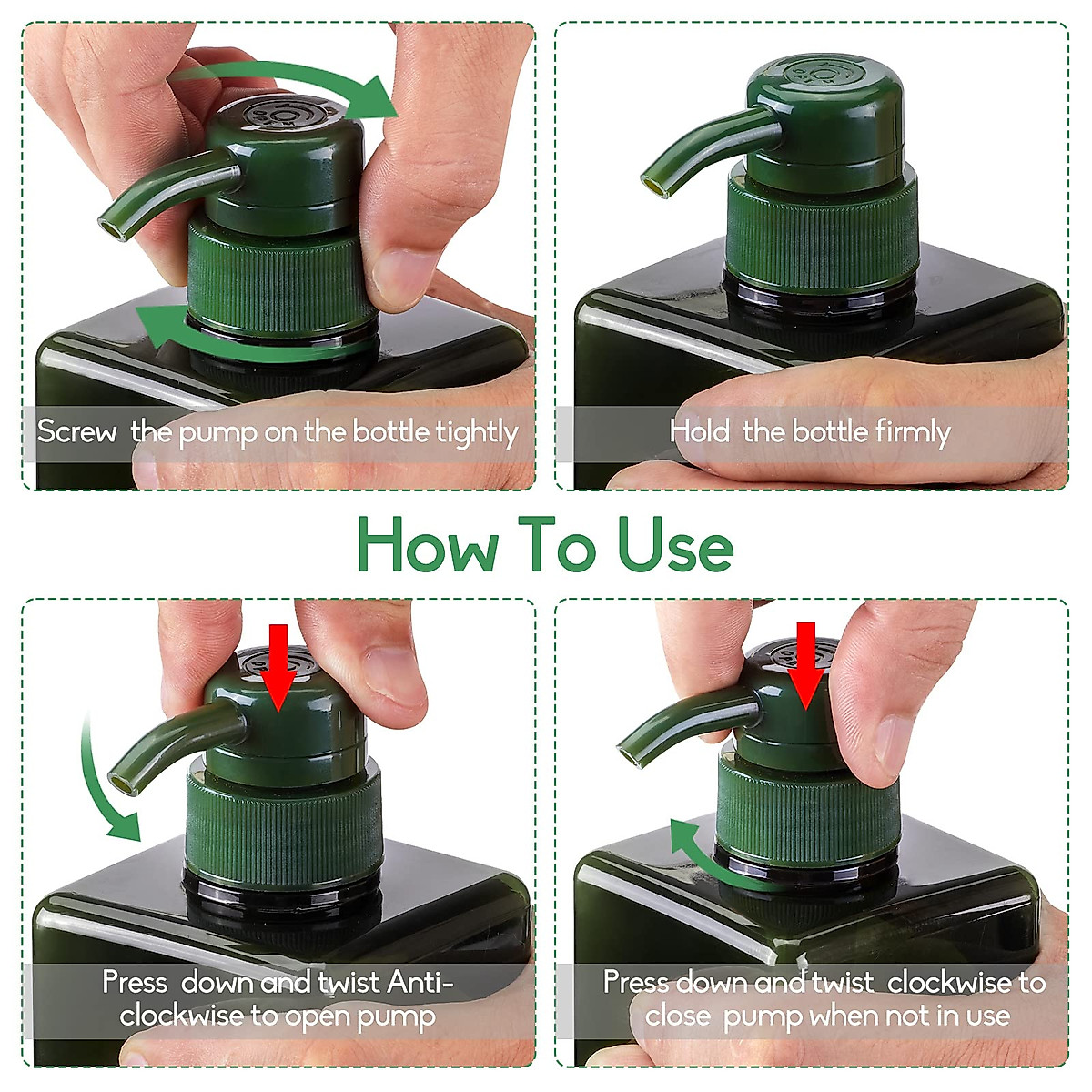 Screw the pump on the bottle tightly

Hold the bottle firmly

How To Use

Press down and twist Anti-clockwise to open pump

Press down and twist clockwise to close pump when not in use