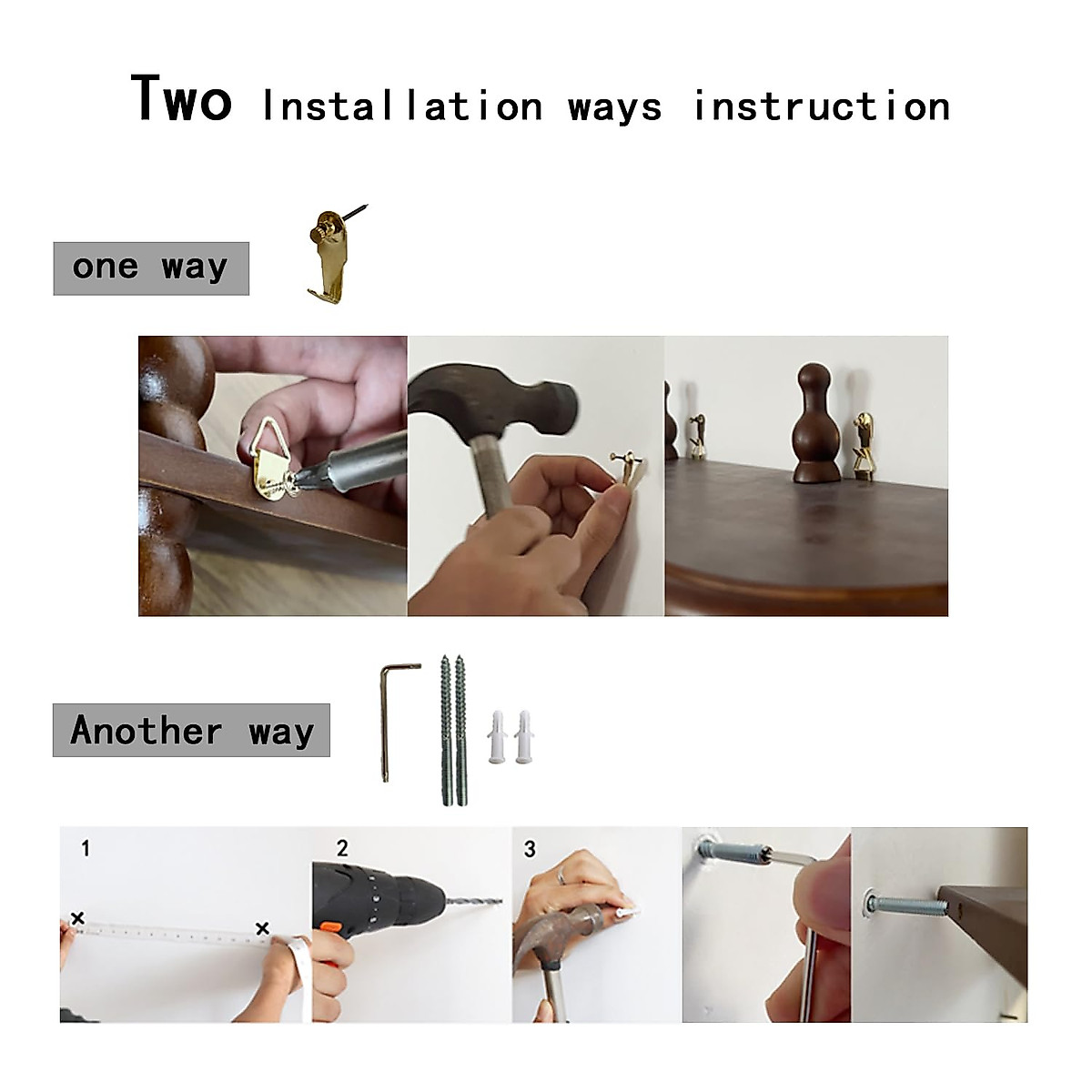 Two Installation ways instruction

one way

Another way

1

2

3