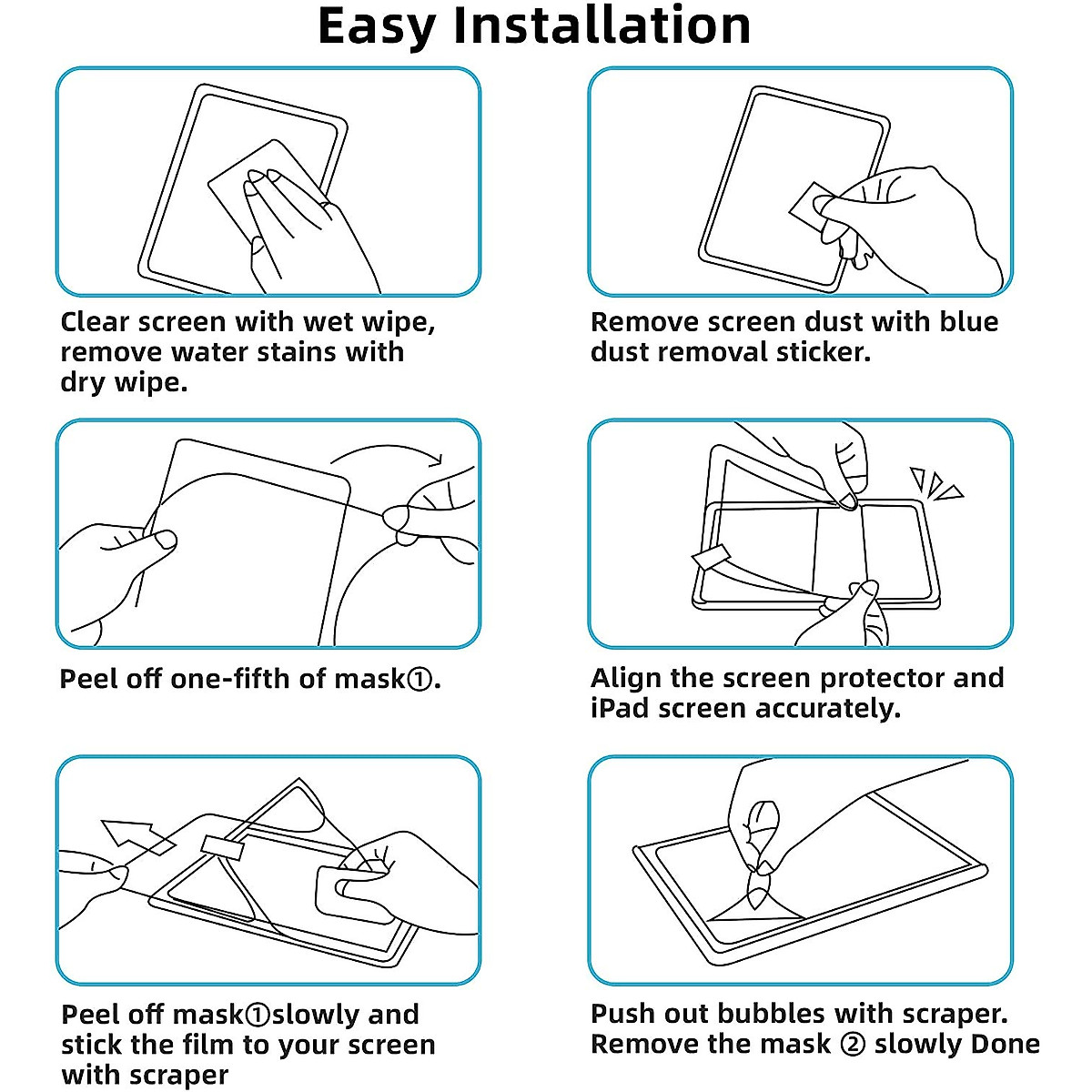 Easy Installation

Clear screen with wet wipe, remove water stains with dry wipe.

Remove screen dust with blue dust removal sticker.

Peel off one-fifth of mask①.

Align the screen protector and iPad screen accurately.

Peel off mask①slowly and stick the film to your screen with scraper

Push out bubbles with scraper. Remove the mask ② slowly Done