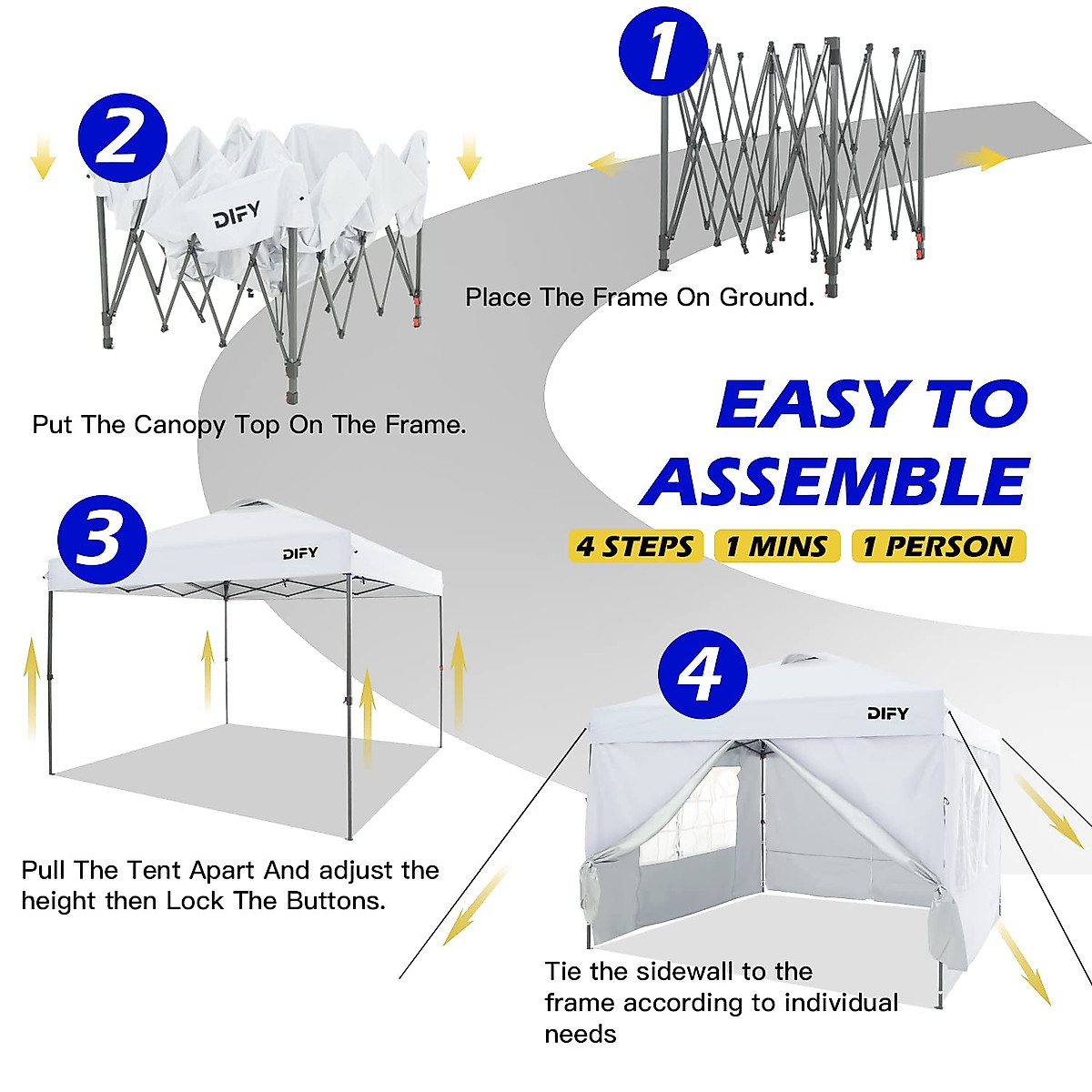 1

Place The Frame On Ground.

2

DIFY

Put The Canopy Top On The Frame.

EASY TO ASSEMBLE

4 STEPS 1 MINS 1 PERSON

3

DIFY

Pull The Tent Apart And adjust the height then Lock The Buttons.

4

DIFY

Tie the sidewall to the frame according to individual needs