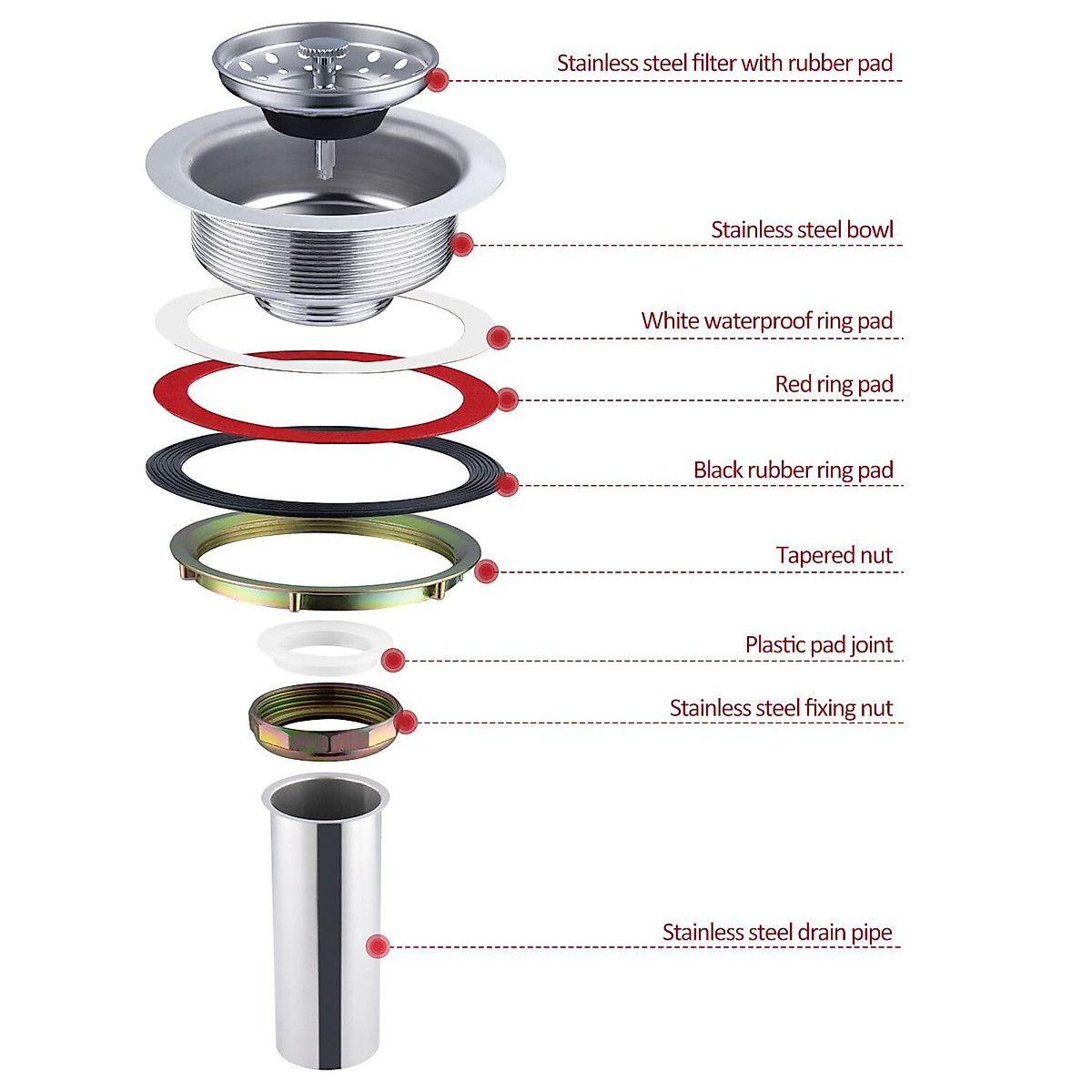 Stainless steel filter with rubber pad

Stainless steel bowl

White waterproof ring pad

Red ring pad

Black rubber ring pad

Tapered nut

Plastic pad joint

Stainless steel fixing nut

Stainless steel drain pipe