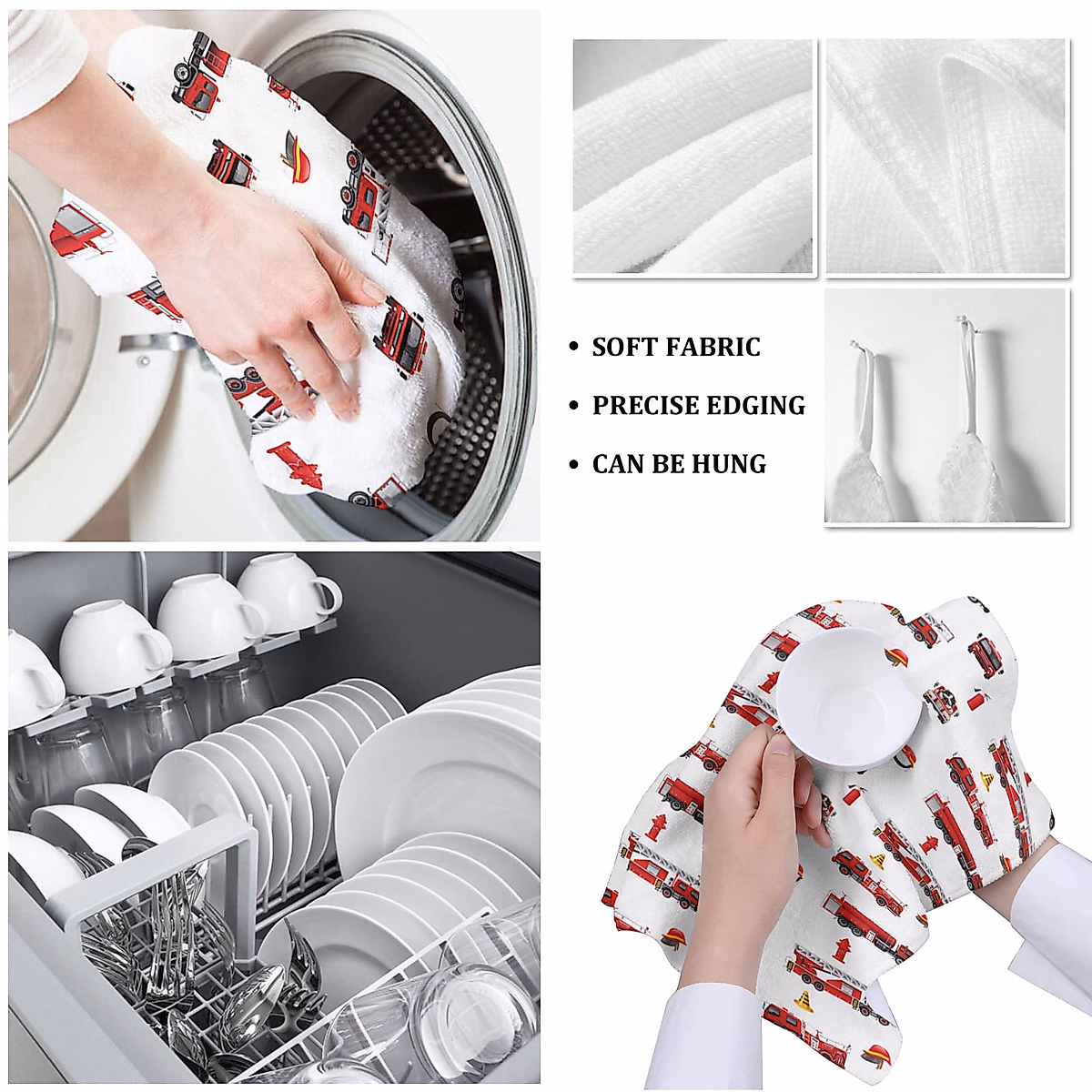 • SOFT FABRIC
• PRECISE EDGING
• CAN BE HUNG