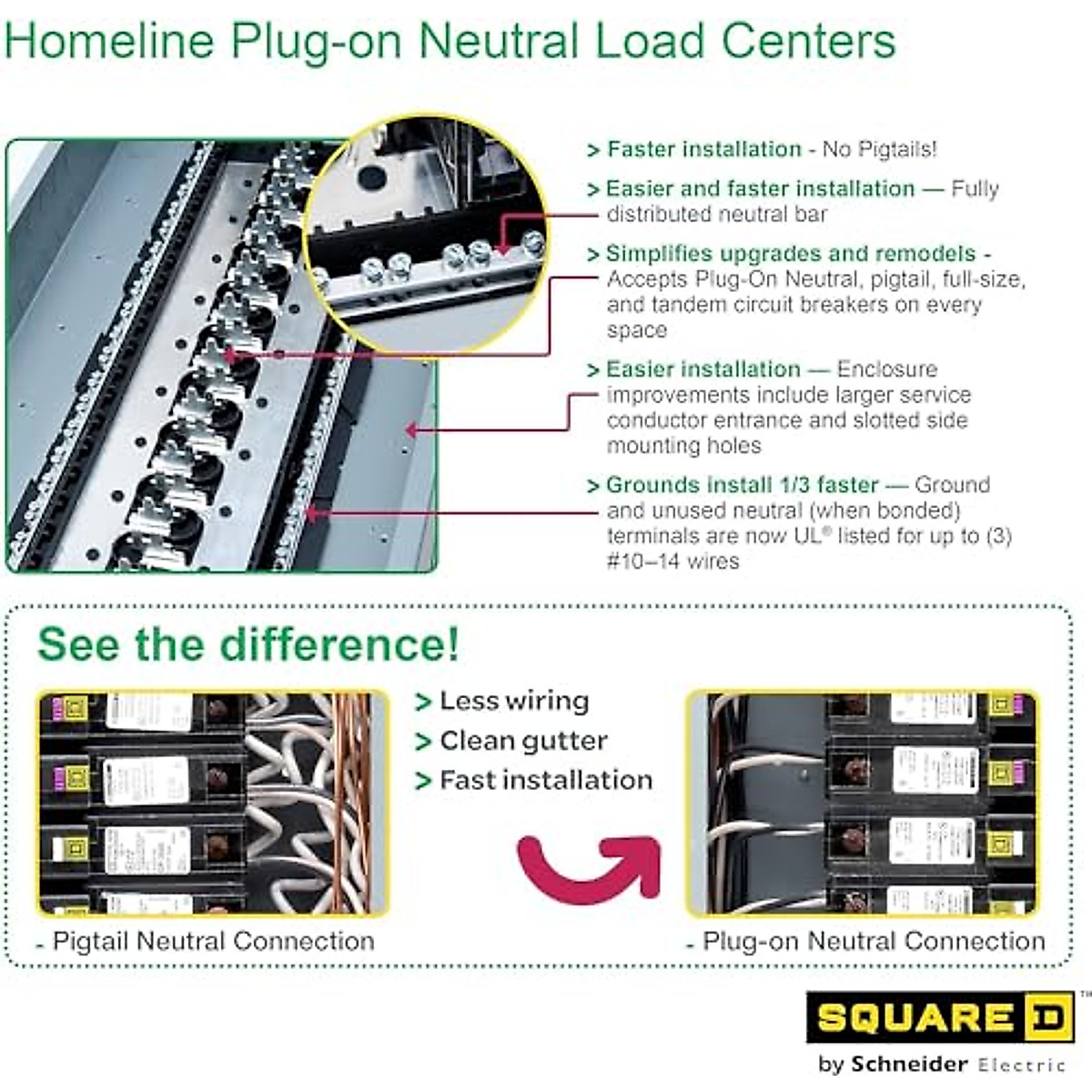 Homeline Plug-on Neutral Load Centers

> Faster installation - No Pigtails!

> Easier and faster installation — Fully distributed neutral bar

> Simplifies upgrades and remodels - Accepts Plug-On Neutral, pigtail, full-size, and tandem circuit breakers on every space

> Easier installation — Enclosure improvements include larger service conductor entrance and slotted side mounting holes

> Grounds install 1/3 faster — Ground and unused neutral (when bonded) terminals are now UL® listed for up to (3) #10–14 wires

See the difference!

> Less wiring
> Clean gutter
> Fast installation

- Pigtail Neutral Connection

- Plug-on Neutral Connection

SQUARE D™
by Schneider Electric