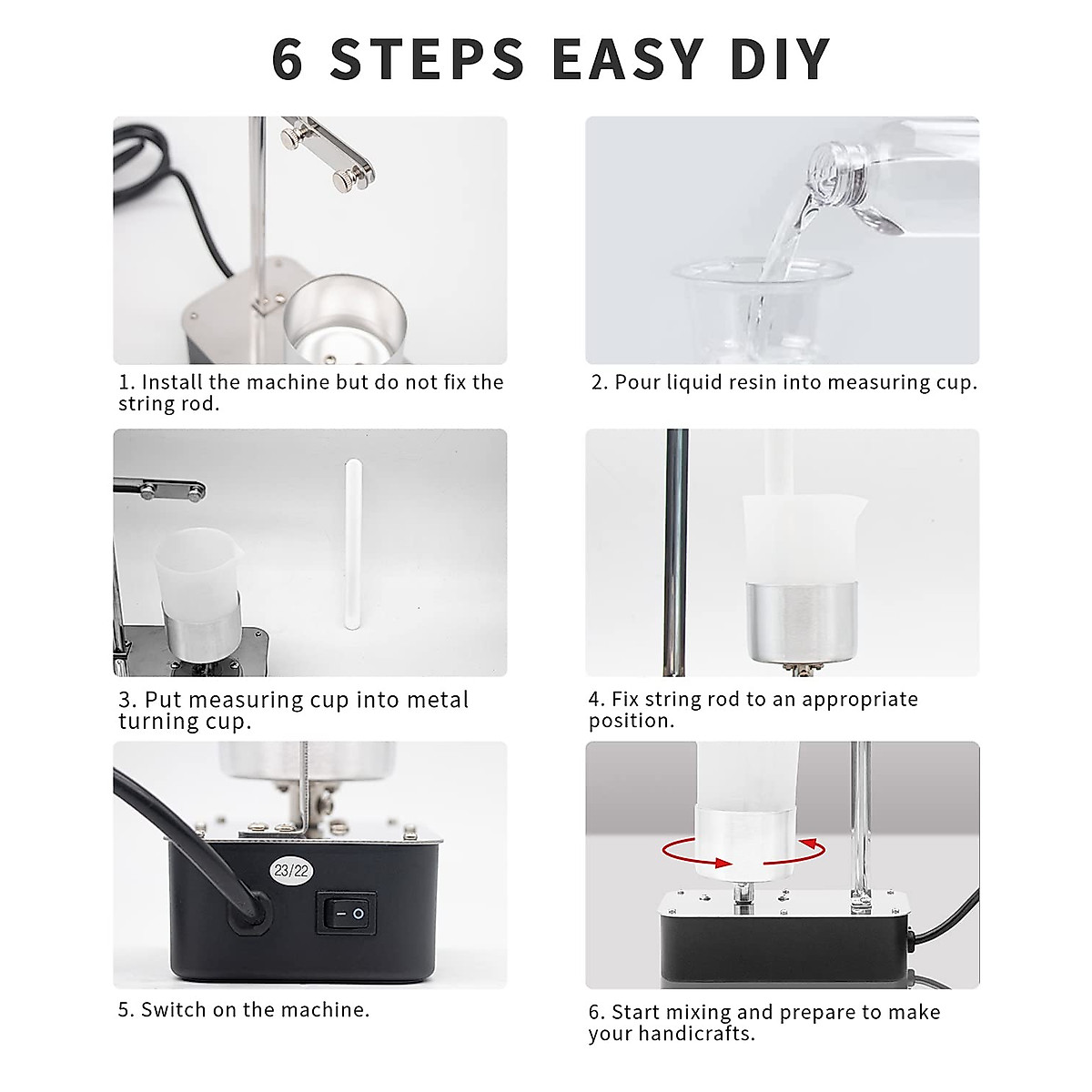 6 STEPS EASY DIY

1. Install the machine but do not fix the string rod.

2. Pour liquid resin into measuring cup.

3. Put measuring cup into metal turning cup.

4. Fix string rod to an appropriate position.

23/22

5. Switch on the machine.

6. Start mixing and prepare to make your handicrafts.