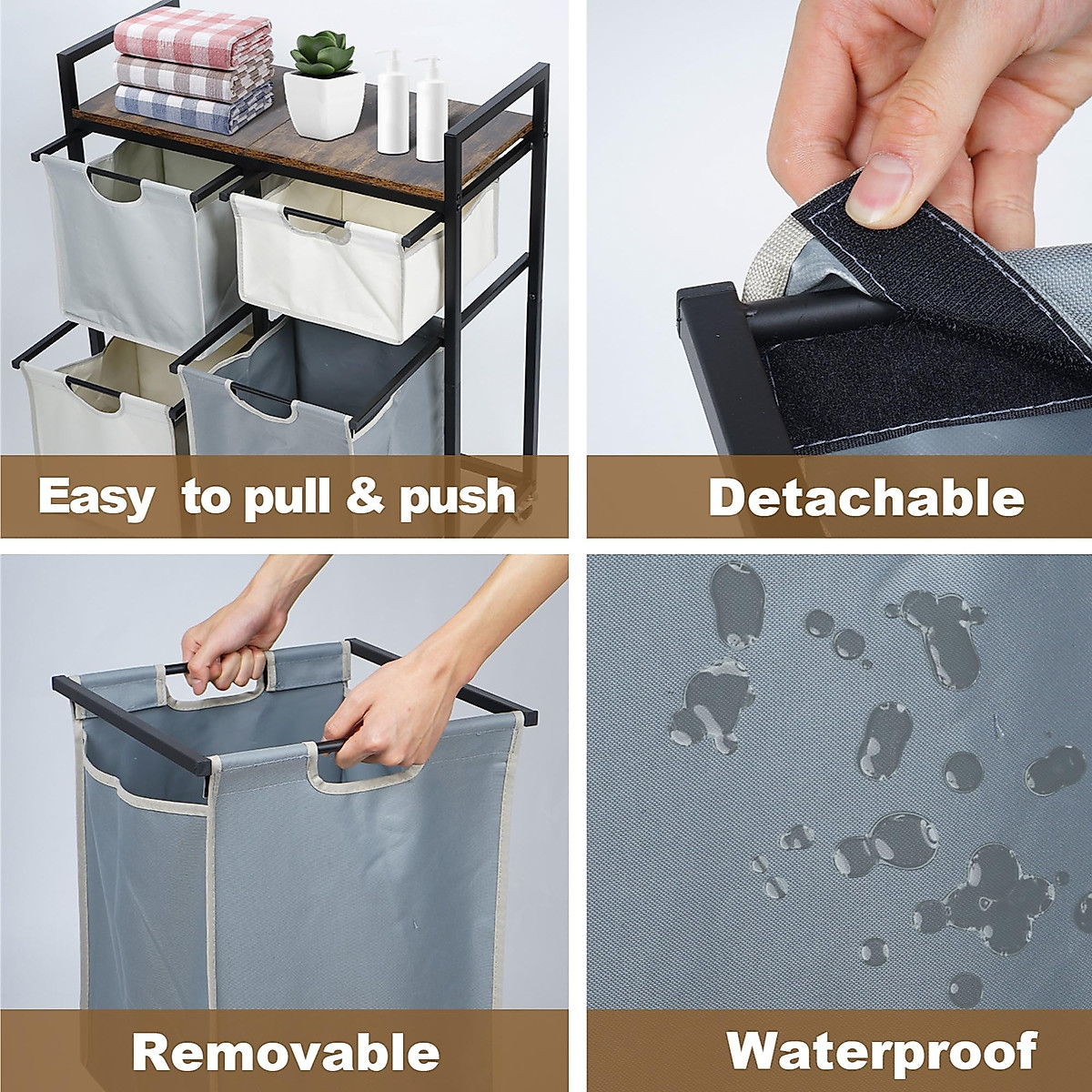 Easy to pull & push

Detachable

Removable

Waterproof