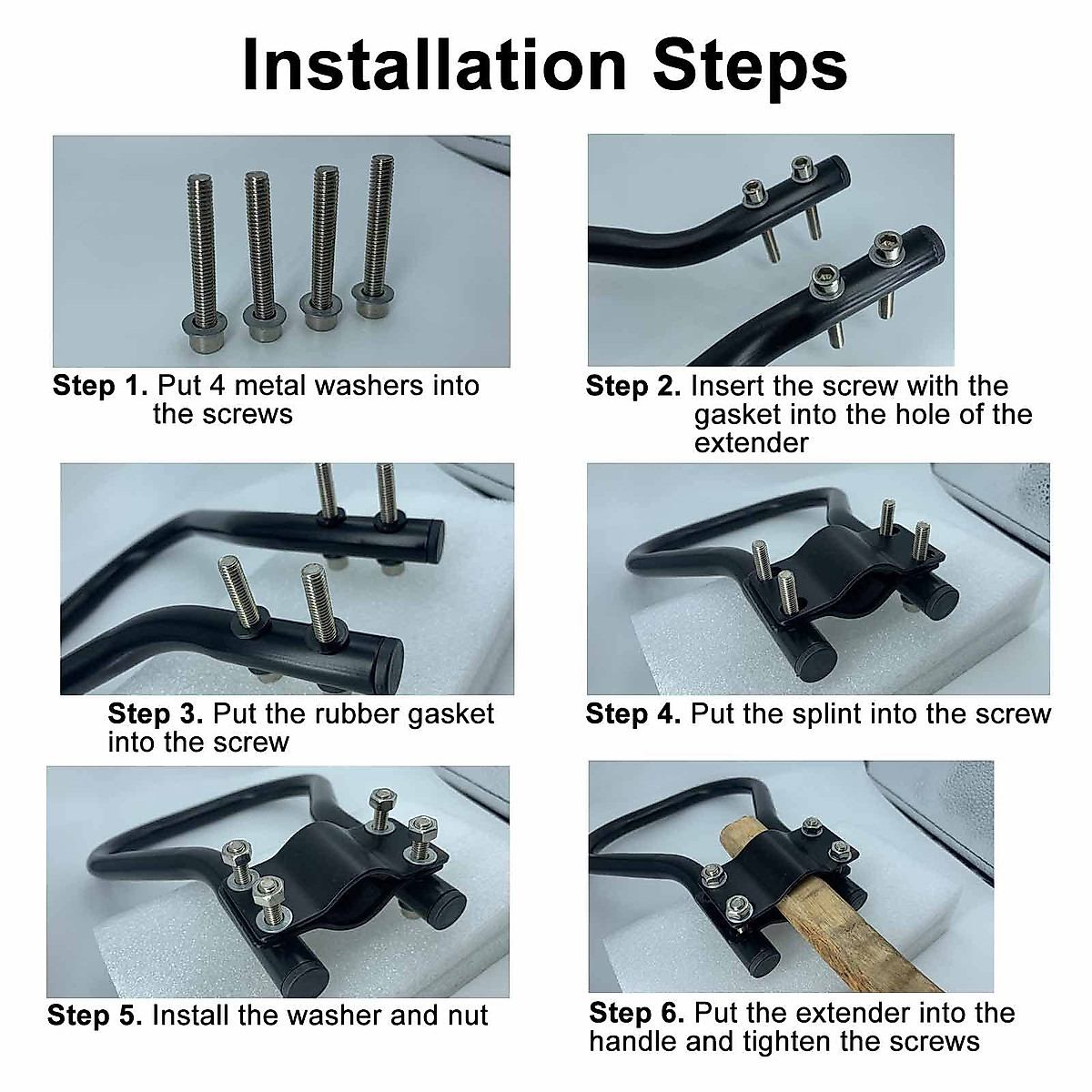 Installation Steps

Step 1. Put 4 metal washers into the screws

Step 2. Insert the screw with the gasket into the hole of the extender

Step 3. Put the rubber gasket into the screw

Step 4. Put the splint into the screw

Step 5. Install the washer and nut

Step 6. Put the extender into the handle and tighten the screws