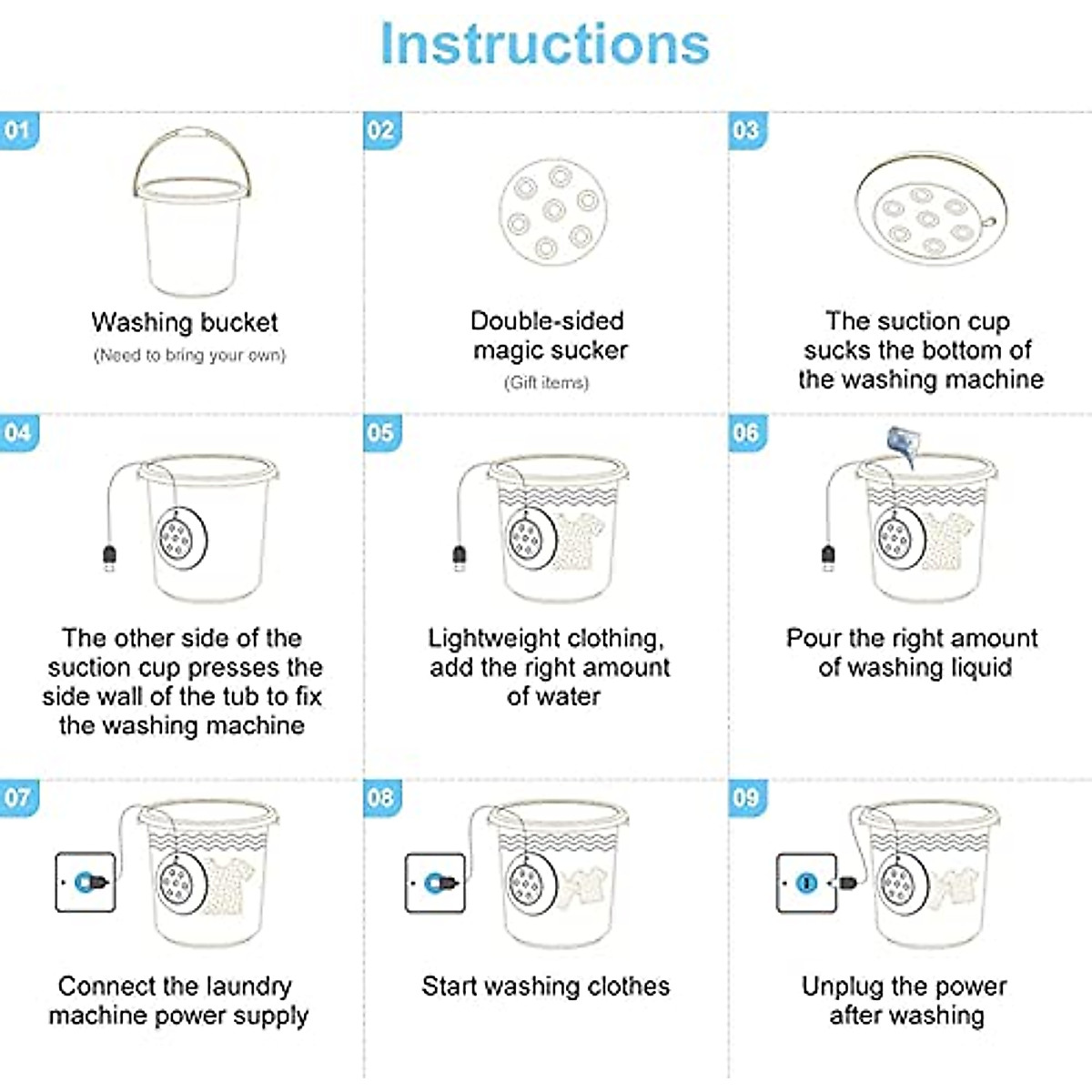 Instructions

01
Washing bucket
(Need to bring your own)

02
Double-sided magic sucker
(Gift items)

03
The suction cup sucks the bottom of the washing machine

04
The other side of the suction cup presses the side wall of the tub to fix the washing machine

05
Lightweight clothing, add the right amount of water

06
Pour the right amount of washing liquid

07
Connect the laundry machine power supply

08
Start washing clothes

09
Unplug the power after washing