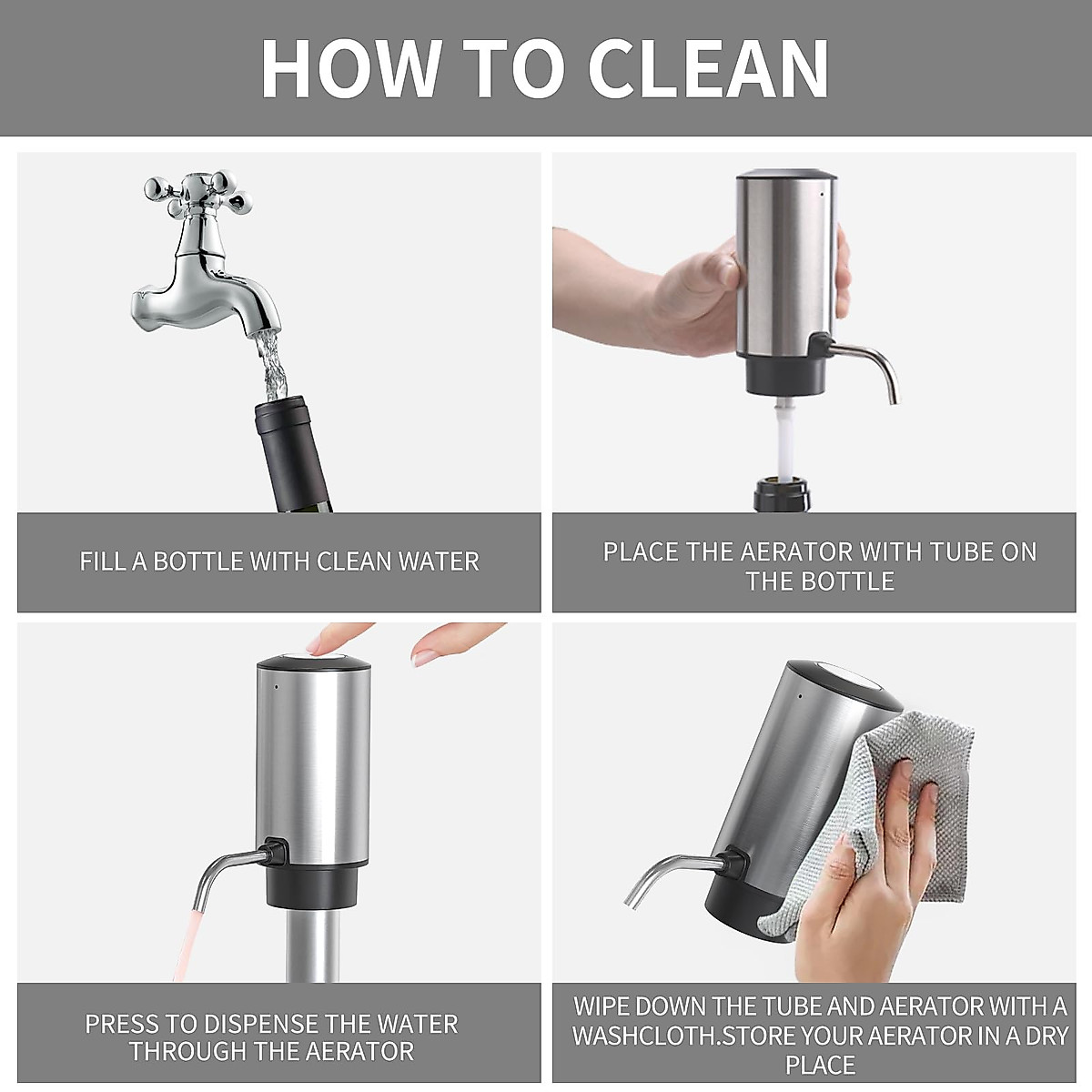 HOW TO CLEAN

FILL A BOTTLE WITH CLEAN WATER

PLACE THE AERATOR WITH TUBE ON THE BOTTLE

PRESS TO DISPENSE THE WATER THROUGH THE AERATOR

WIPE DOWN THE TUBE AND AERATOR WITH A WASHCLOTH.STORE YOUR AERATOR IN A DRY PLACE