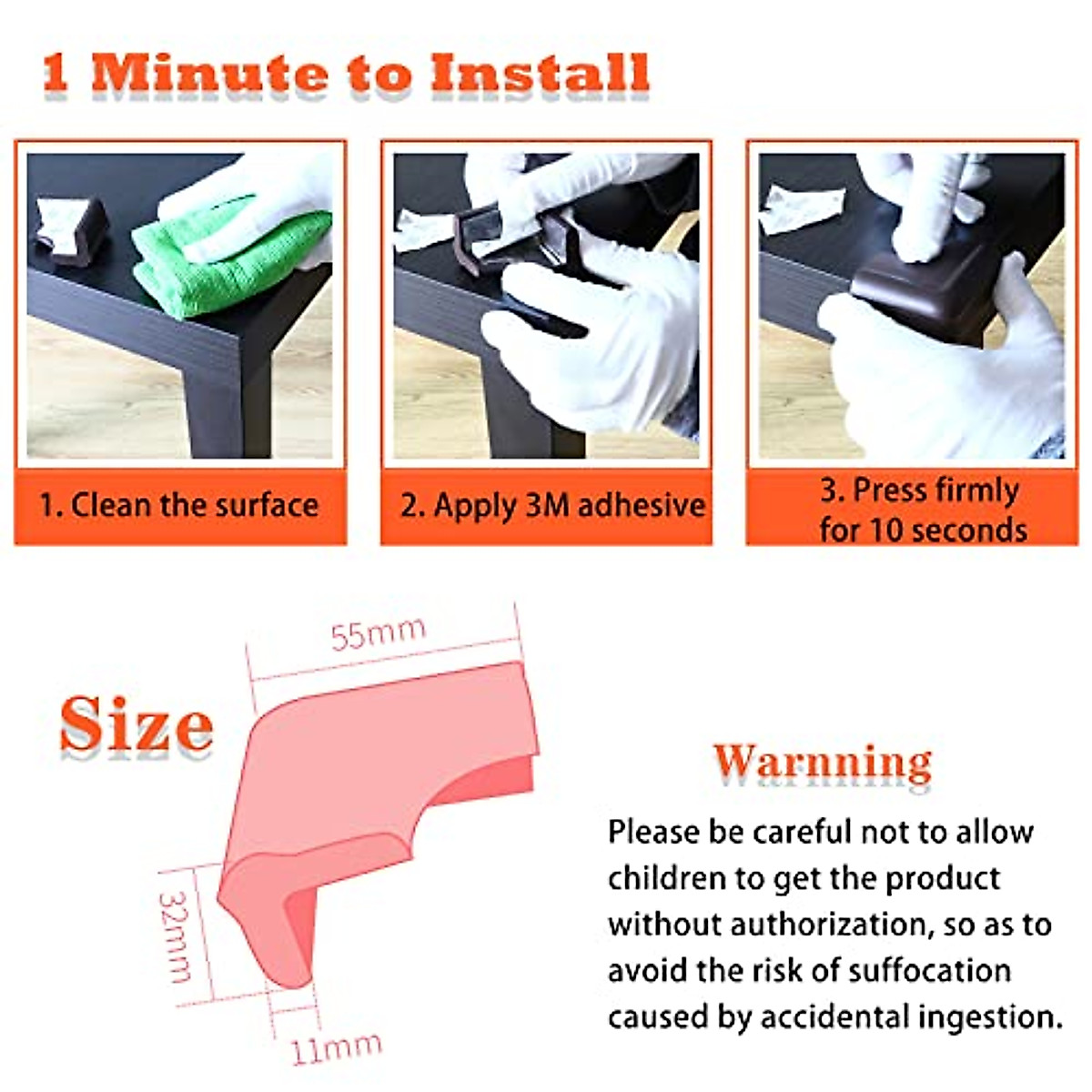 1 Minute to Install

1. Clean the surface

2. Apply 3M adhesive

3. Press firmly for 10 seconds

Size

55mm

32mm

11mm

Warnning

Please be careful not to allow children to get the product without authorization, so as to avoid the risk of suffocation caused by accidental ingestion.