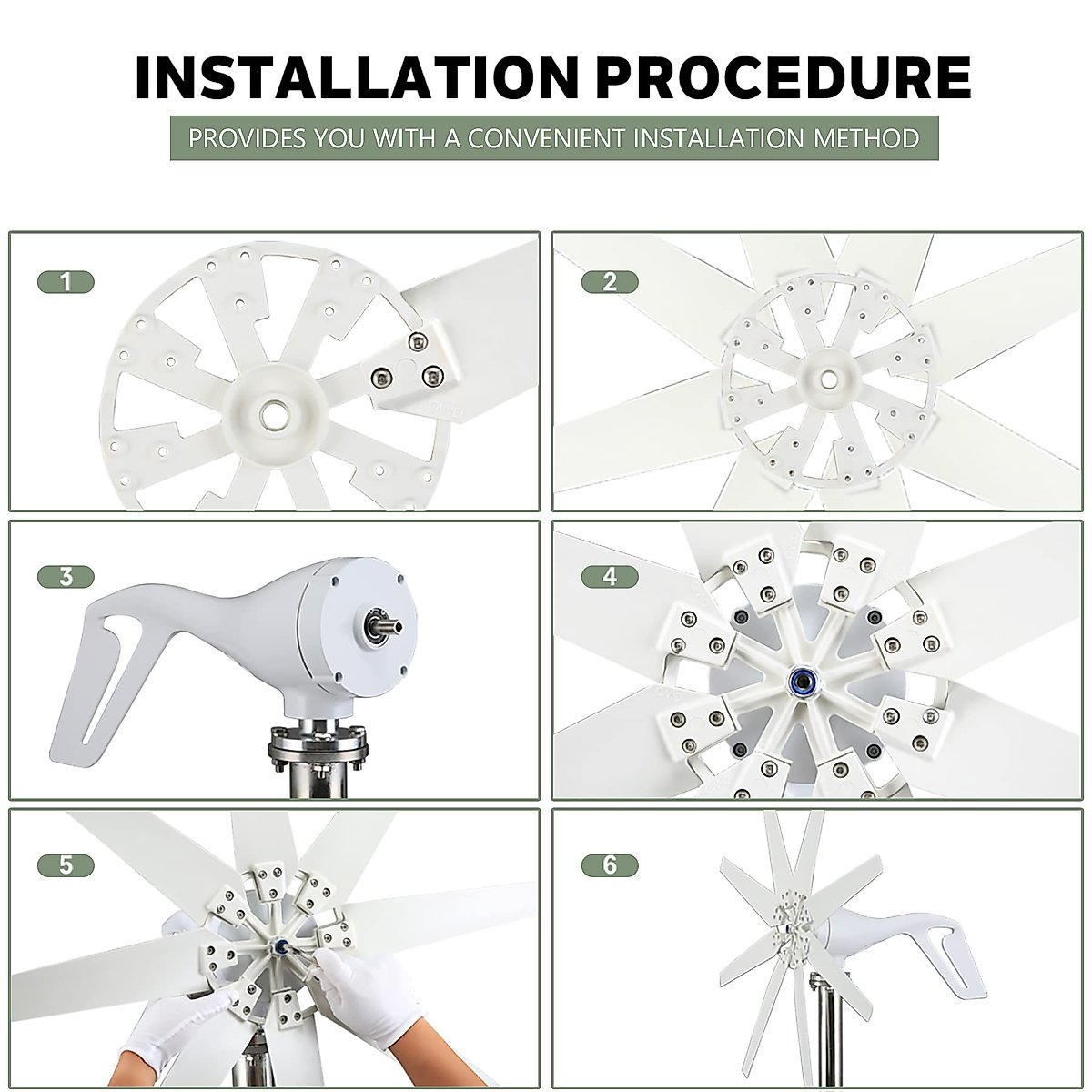 INSTALLATION PROCEDURE

PROVIDES YOU WITH A CONVENIENT INSTALLATION METHOD

1

2

3

4

5

6