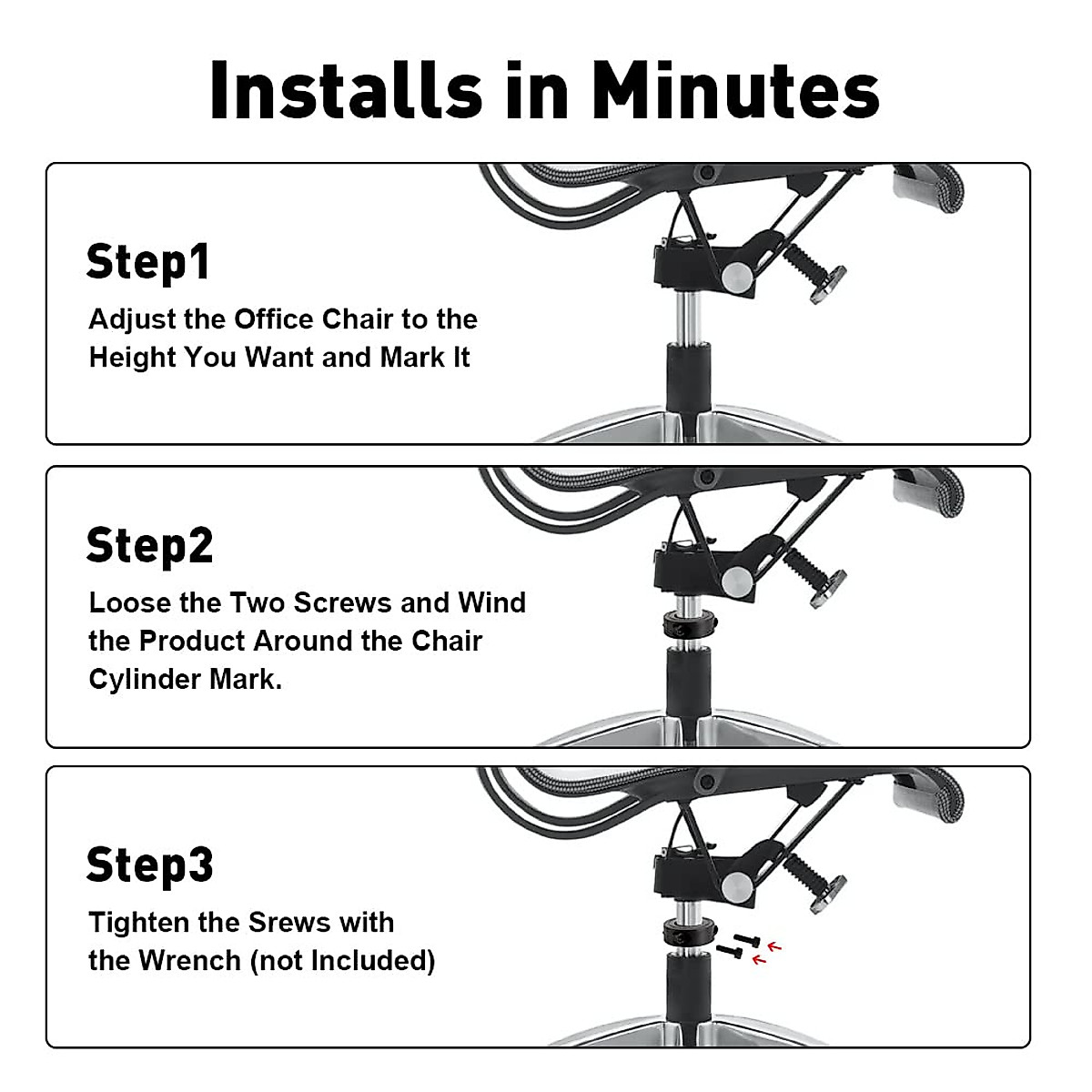 Installs in Minutes

Step1

Adjust the Office Chair to the Height You Want and Mark It

Step2

Loose the Two Screws and Wind the Product Around the Chair Cylinder Mark.

Step3

Tighten the Srews with the Wrench (not Included)