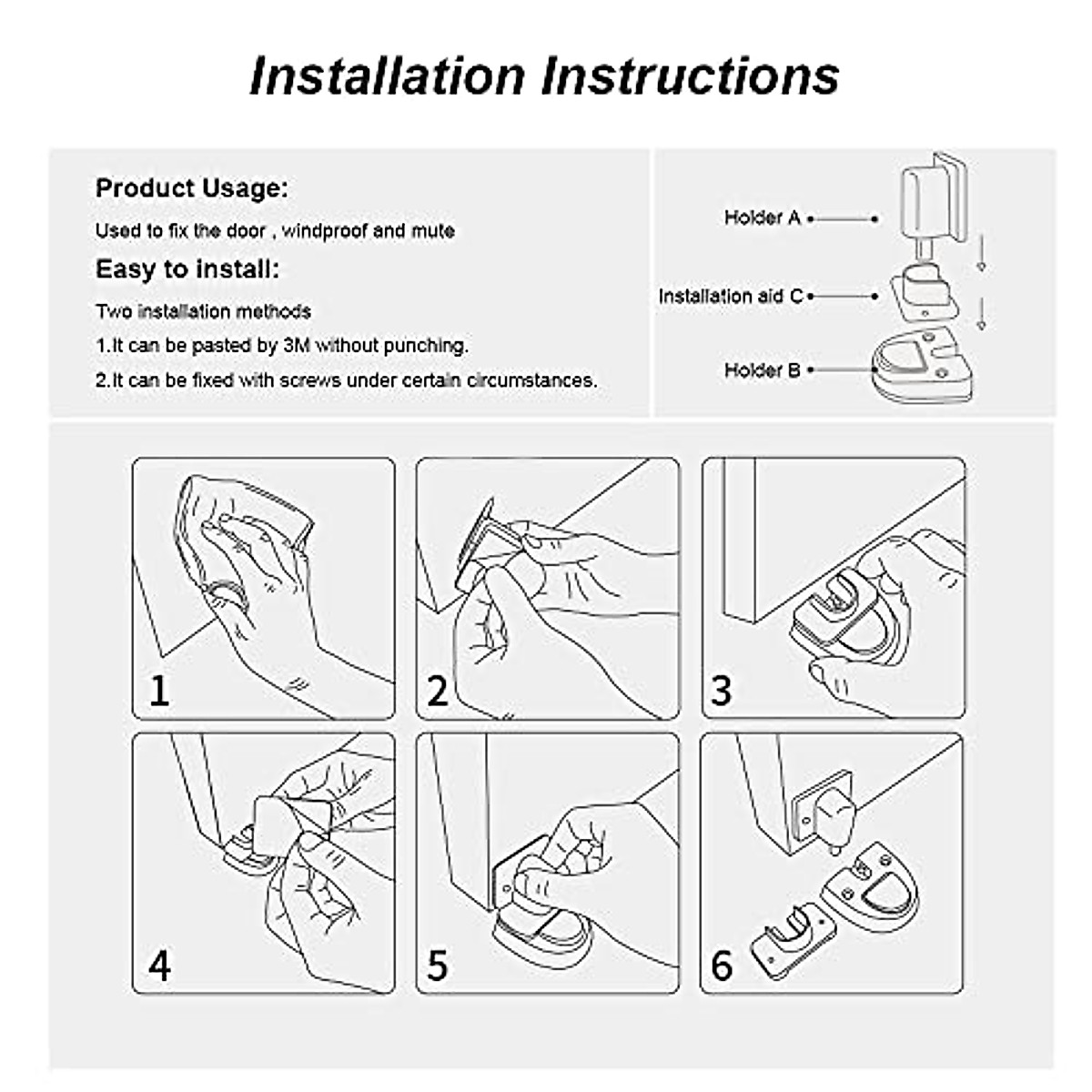 Installation Instructions

Product Usage:

Used to fix the door , windproof and mute

Easy to install:

Two installation methods

1.It can be pasted by 3M without punching.

2.It can be fixed with screws under certain circumstances.

Holder A

Installation aid C

Holder B

1

2

3

4

5

6