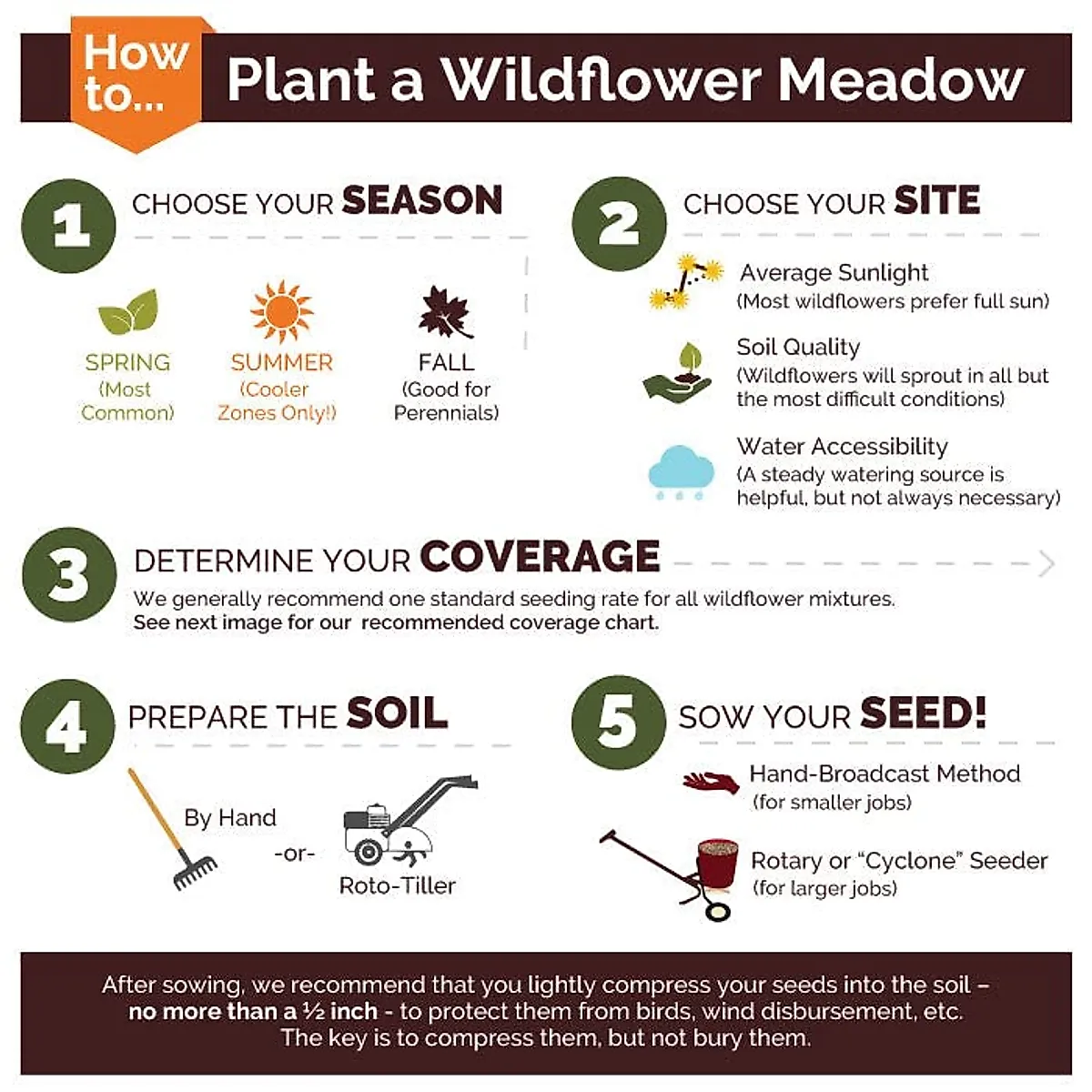 How to... Plant a Wildflower Meadow

1 CHOOSE YOUR SEASON

SPRING (Most Common)

SUMMER (Cooler Zones Only!)

FALL (Good for Perennials)

2 CHOOSE YOUR SITE

Average Sunlight
(Most wildflowers prefer full sun)

Soil Quality
(Wildflowers will sprout in all but the most difficult conditions)

Water Accessibility
(A steady watering source is helpful, but not always necessary)

3 DETERMINE YOUR COVERAGE

We generally recommend one standard seeding rate for all wildflower mixtures.
See next image for our recommended coverage chart.

4 PREPARE THE SOIL

By Hand -or- Roto-Tiller

5 SOW YOUR SEED!

Hand-Broadcast Method
(for smaller jobs)

Rotary or "Cyclone" Seeder
(for larger jobs)

After sowing, we recommend that you lightly compress your seeds into the soil – no more than a ½ inch - to protect them from birds, wind disbursement, etc. The key is to compress them, but not bury them.