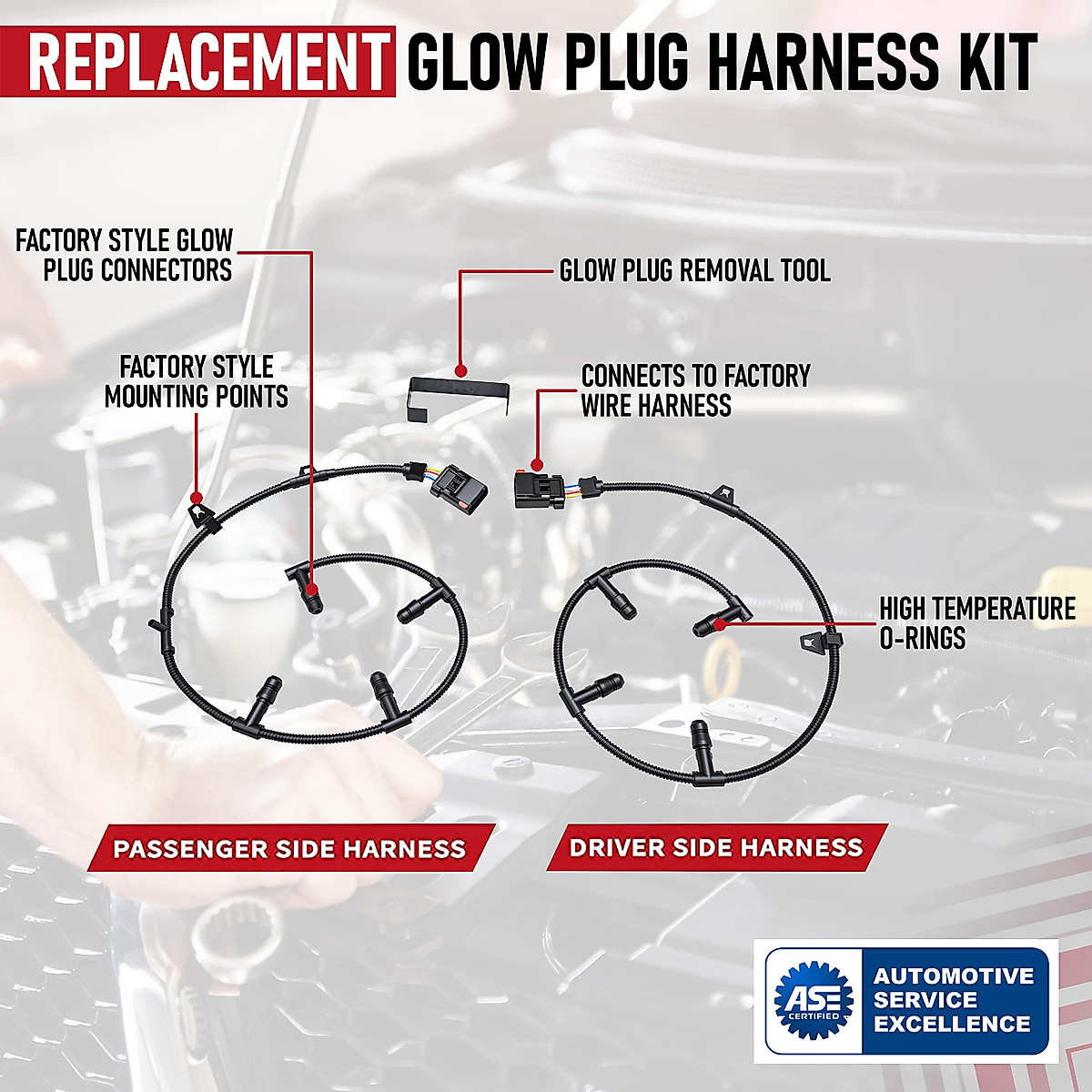 REPLACEMENT GLOW PLUG HARNESS KIT

FACTORY STYLE GLOW PLUG CONNECTORS

GLOW PLUG REMOVAL TOOL

FACTORY STYLE MOUNTING POINTS

CONNECTS TO FACTORY WIRE HARNESS

HIGH TEMPERATURE O-RINGS

PASSENGER SIDE HARNESS

DRIVER SIDE HARNESS

ASE CERTIFIED

AUTOMOTIVE SERVICE EXCELLENCE