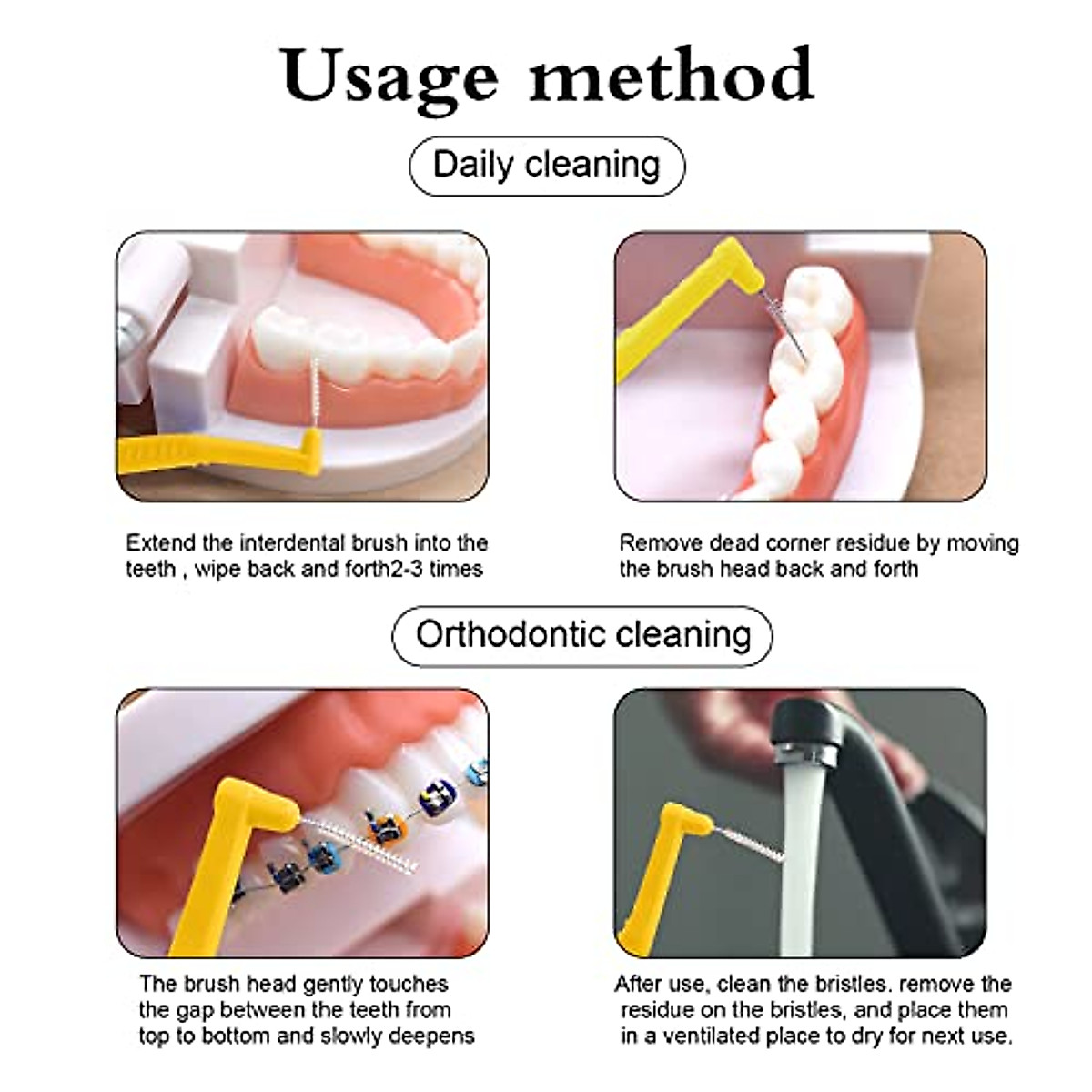 Usage method

Daily cleaning

Extend the interdental brush into the teeth , wipe back and forth2-3 times

Remove dead corner residue by moving the brush head back and forth

Orthodontic cleaning

The brush head gently touches the gap between the teeth from top to bottom and slowly deepens

After use, clean the bristles. remove the residue on the bristles, and place them in a ventilated place to dry for next use.