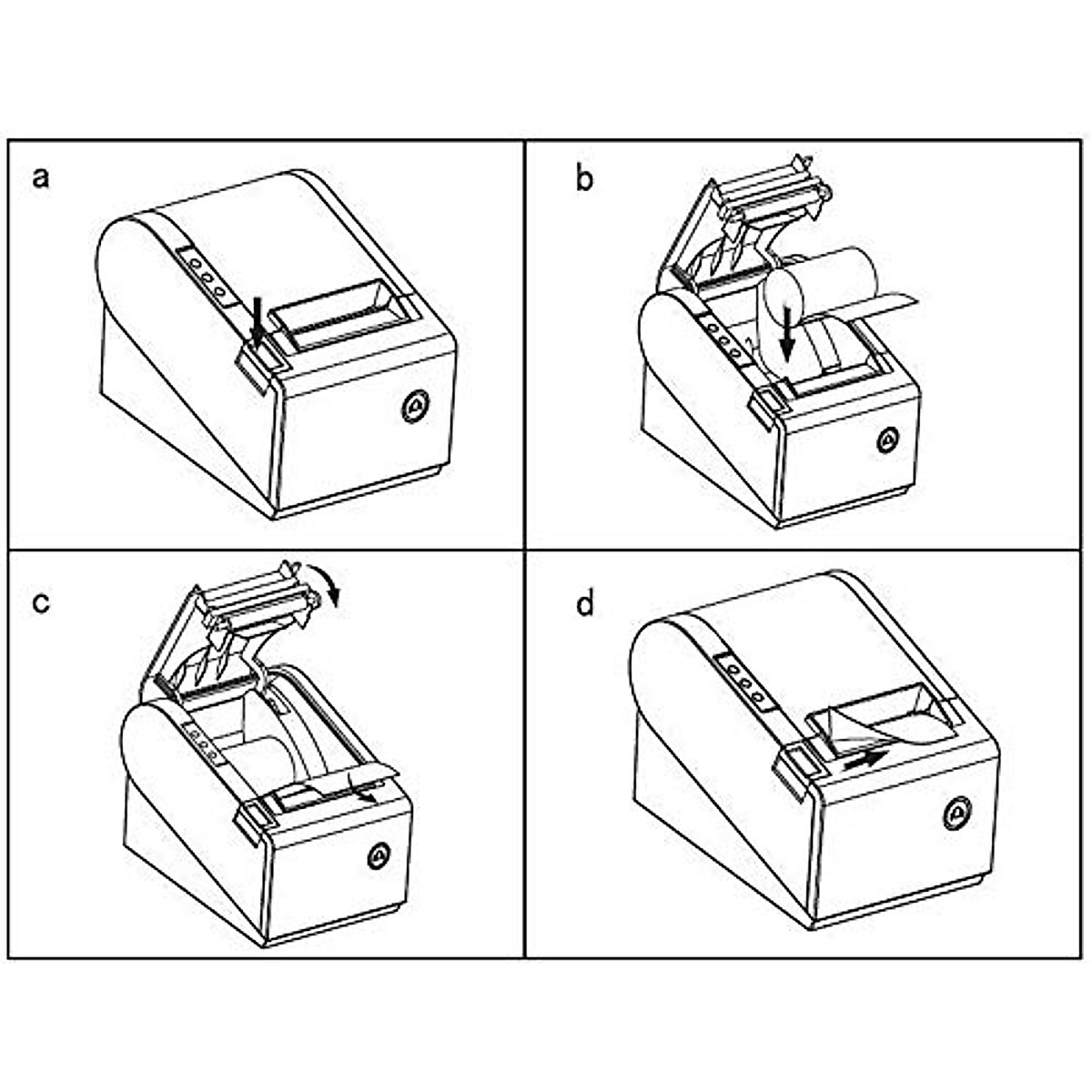 a

b

c

d