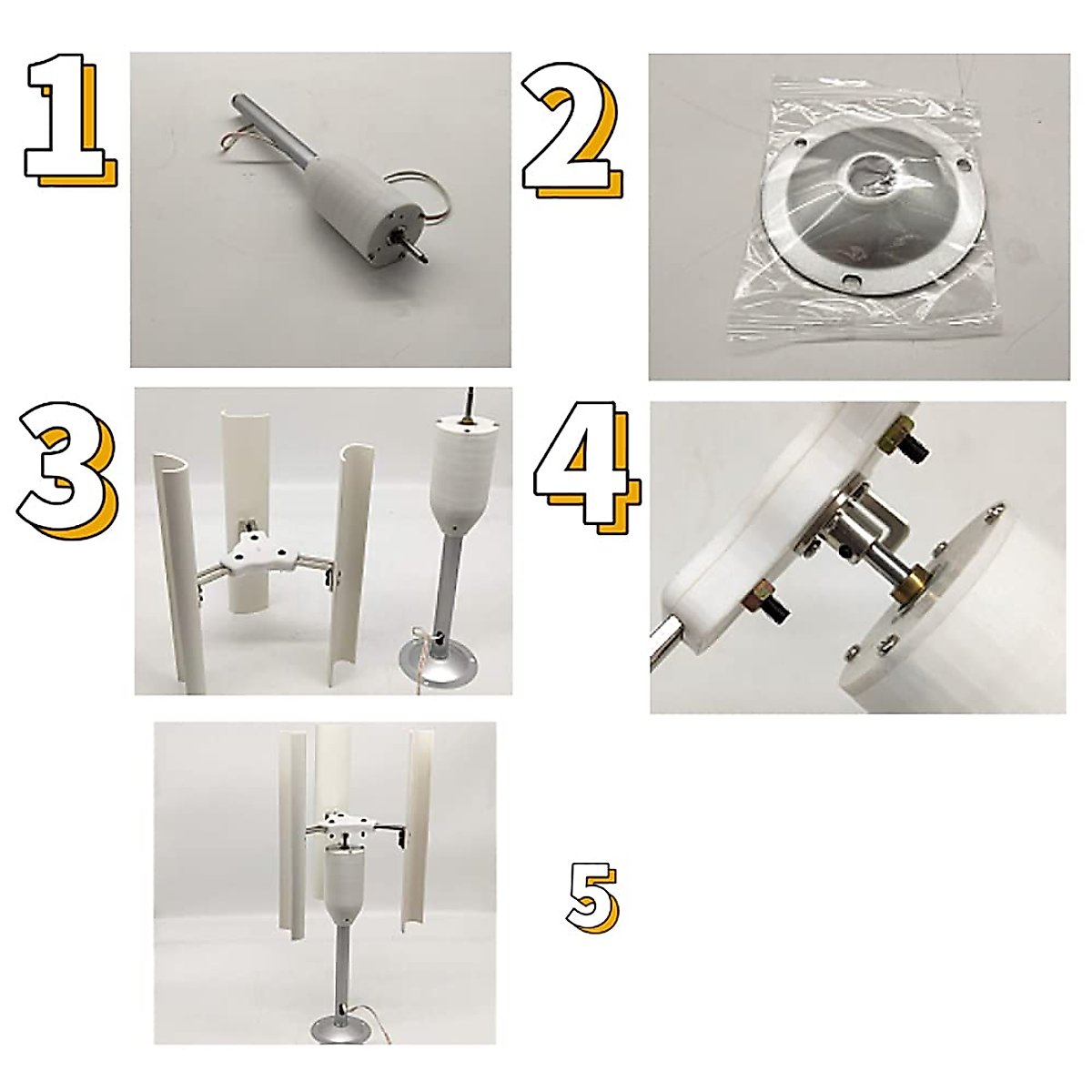 1
2
3
4
5