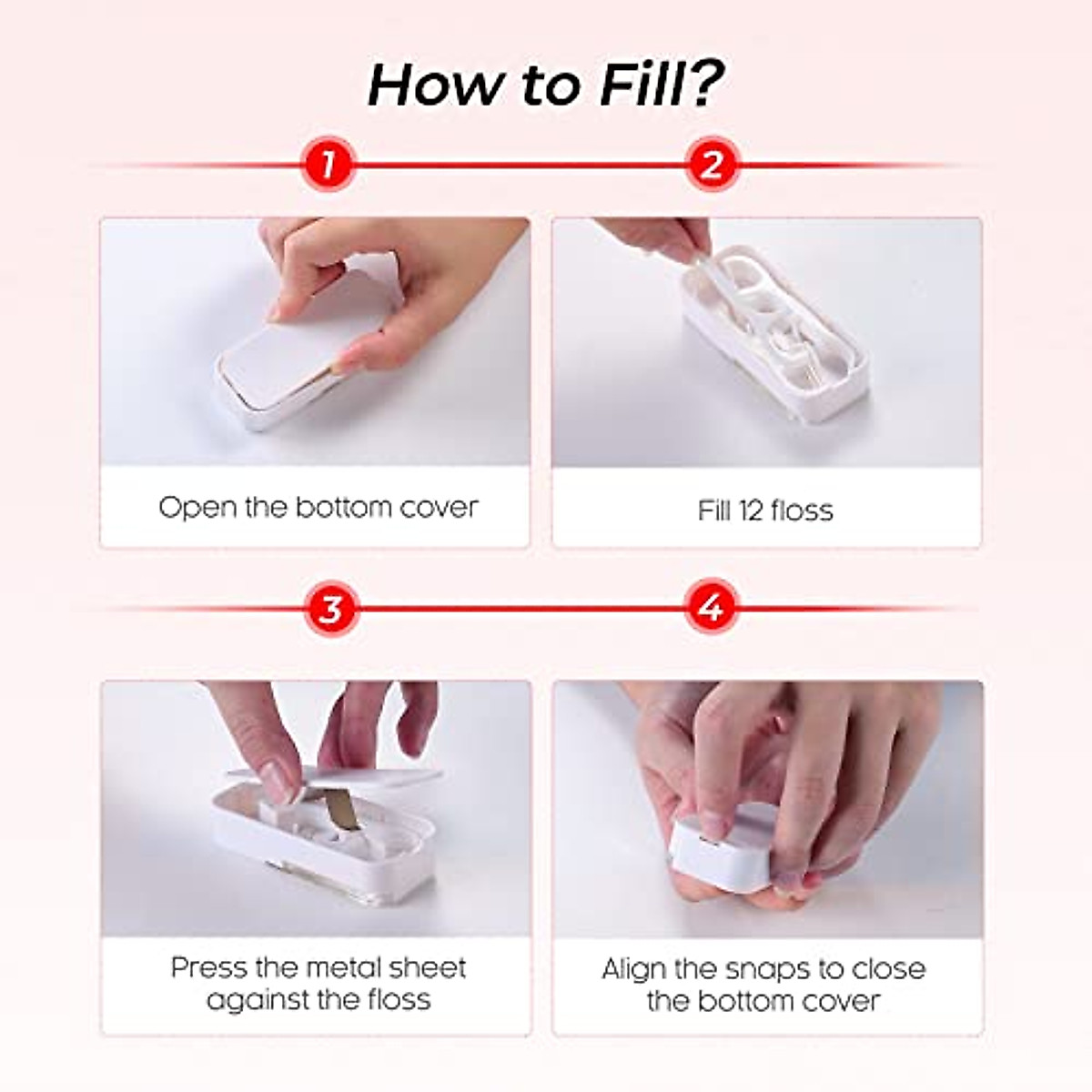 How to Fill?

1

2

Open the bottom cover

Fill 12 floss

3

4

Press the metal sheet against the floss

Align the snaps to close the bottom cover