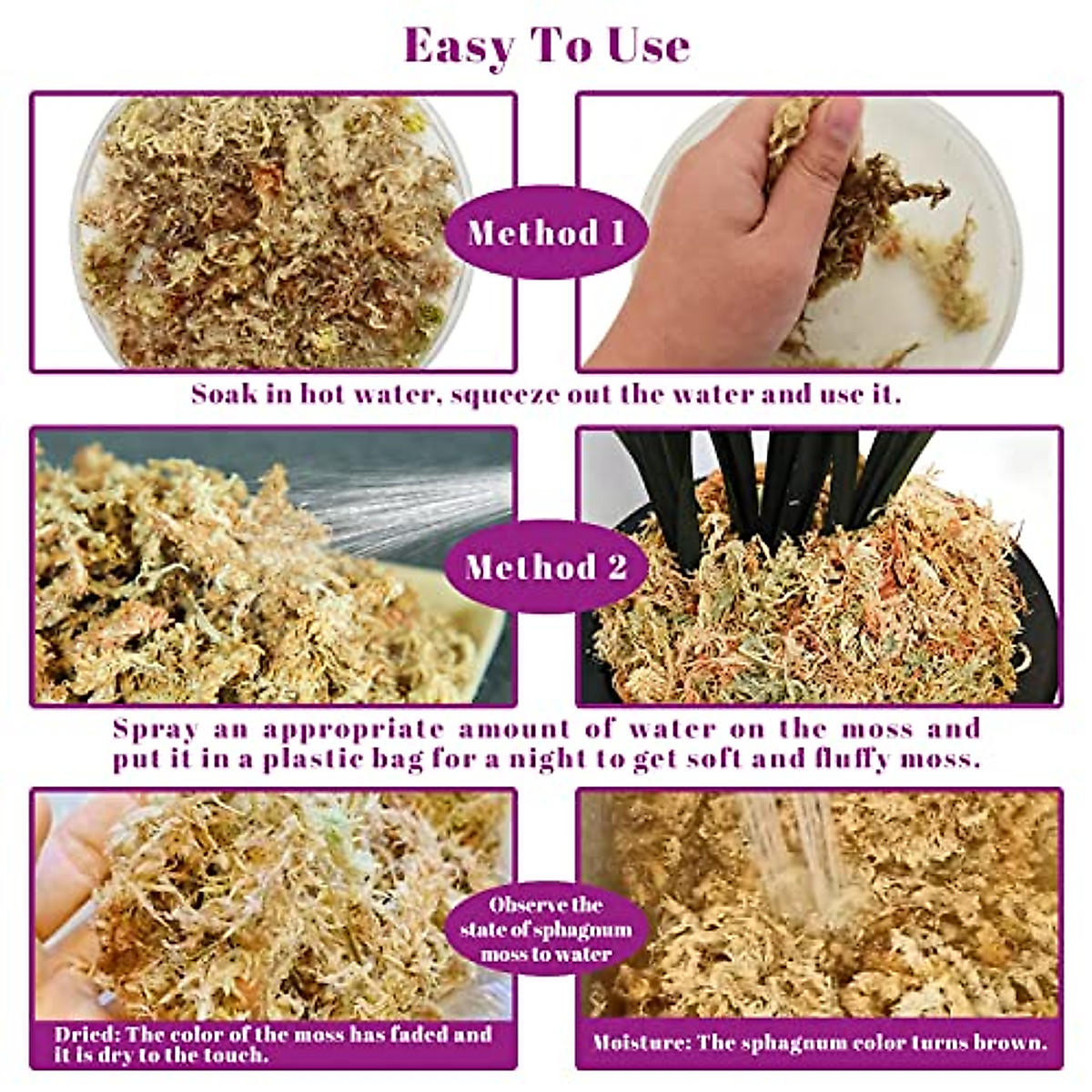 Easy To Use

Method 1

Soak in hot water, squeeze out the water and use it.

Method 2

Spray an appropriate amount of water on the moss and put it in a plastic bag for a night to get soft and fluffy moss.

Observe the state of sphagnum moss to water

Dried: The color of the moss has faded and it is dry to the touch.

Moisture: The sphagnum color turns brown.