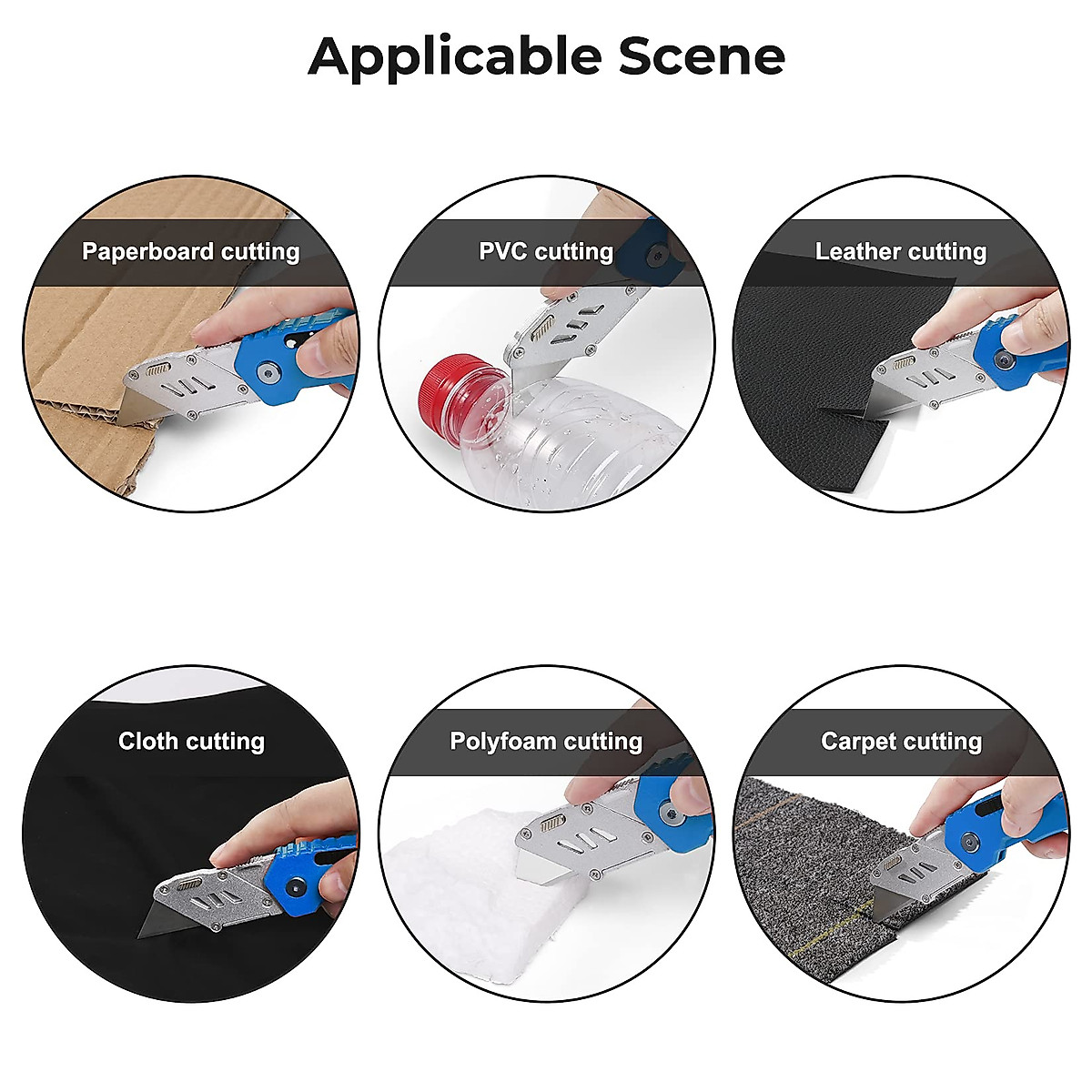 Applicable Scene

Paperboard cutting

PVC cutting

Leather cutting

Cloth cutting

Polyfoam cutting

Carpet cutting