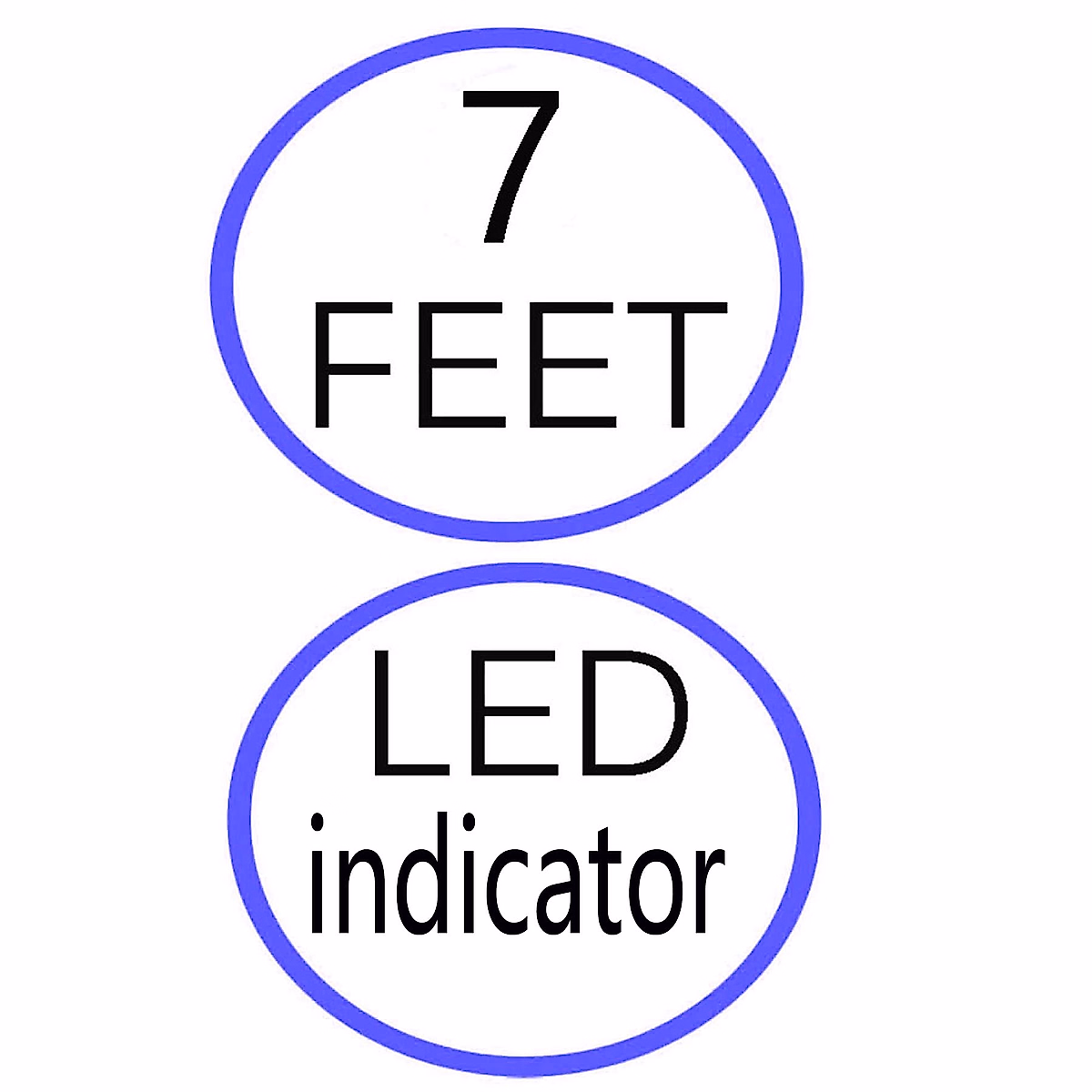 7
FEET

LED
indicator