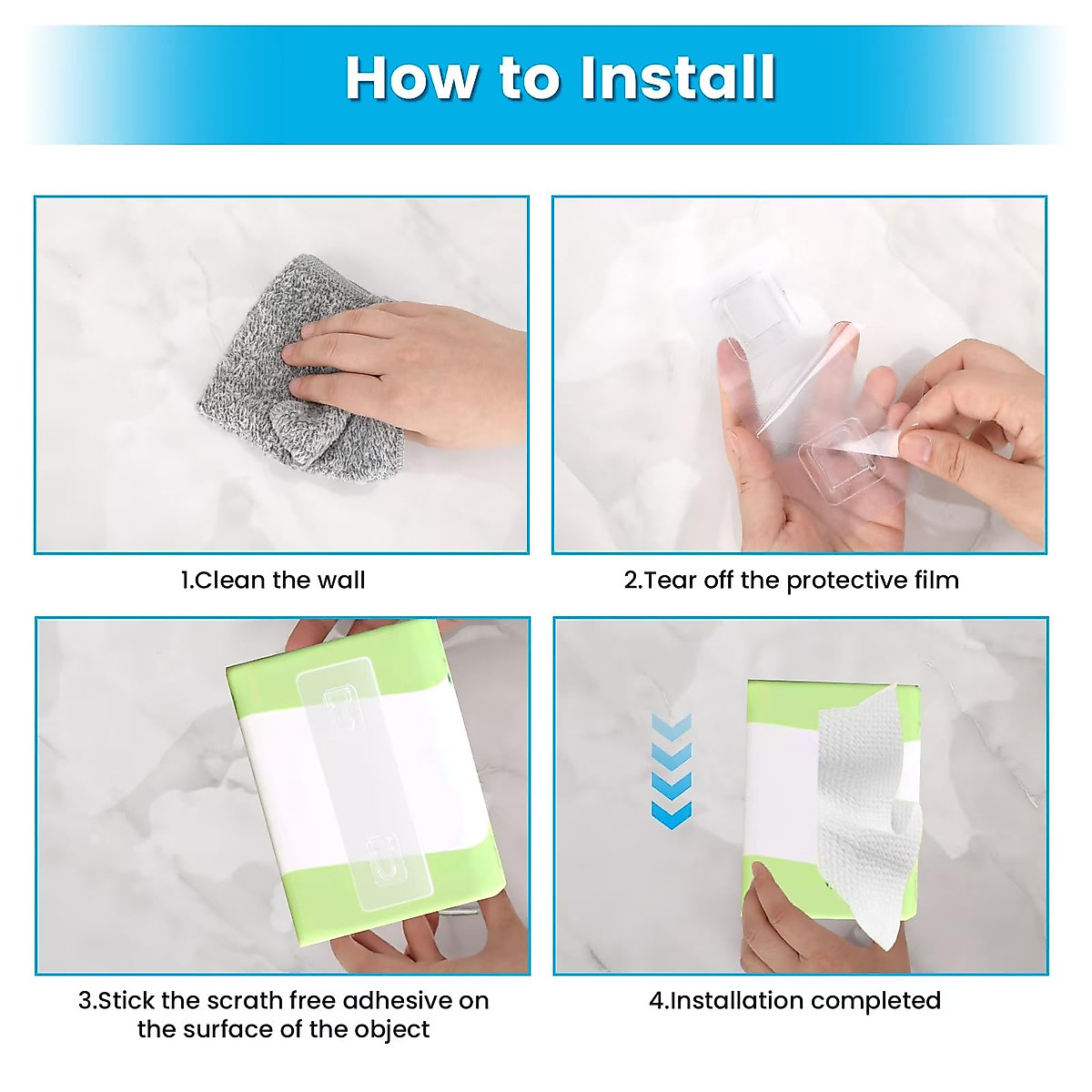 How to Install

1.Clean the wall

2.Tear off the protective film

3.Stick the scrath free adhesive on the surface of the object

4.Installation completed