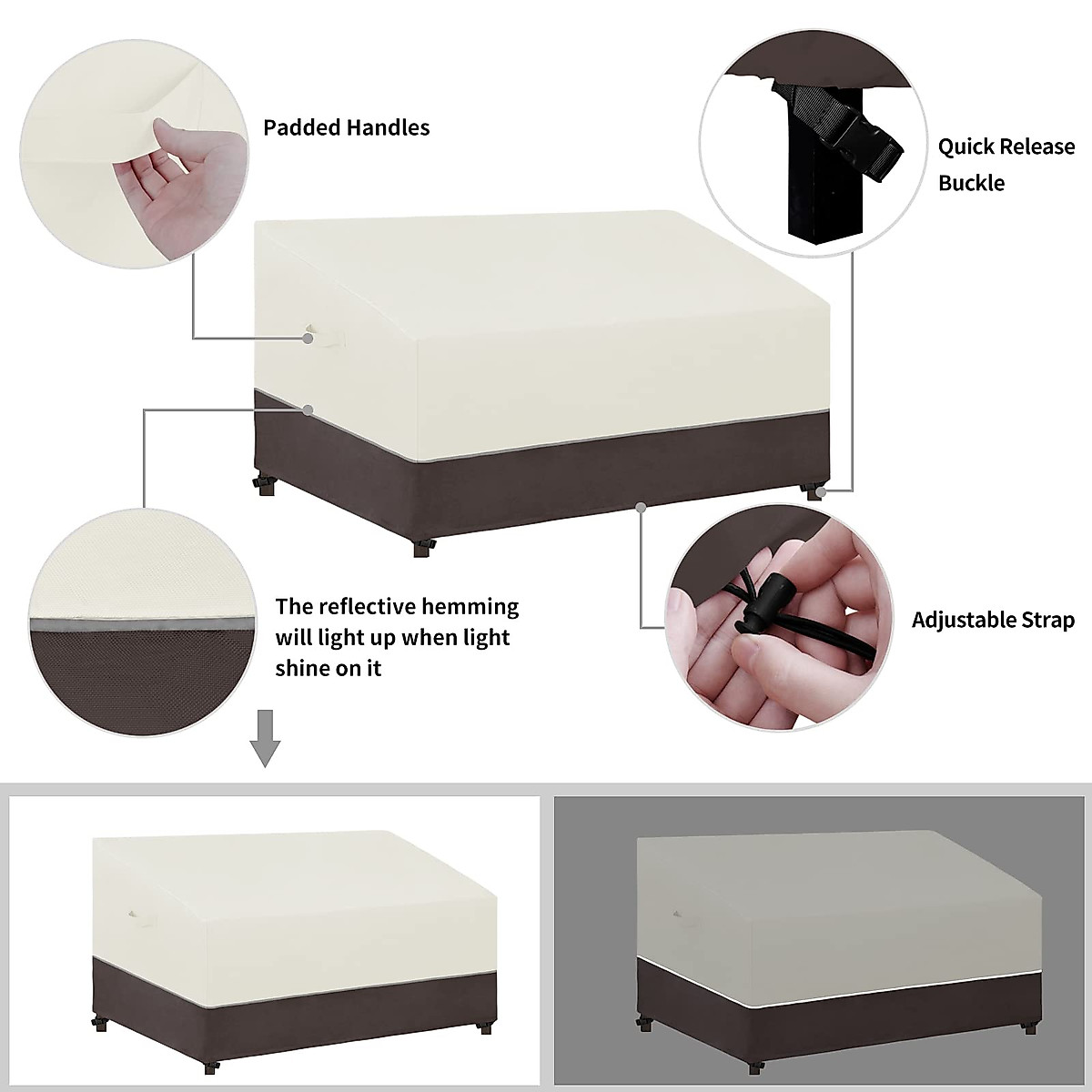 Padded Handles

Quick Release Buckle

The reflective hemming will light up when light shine on it

Adjustable Strap