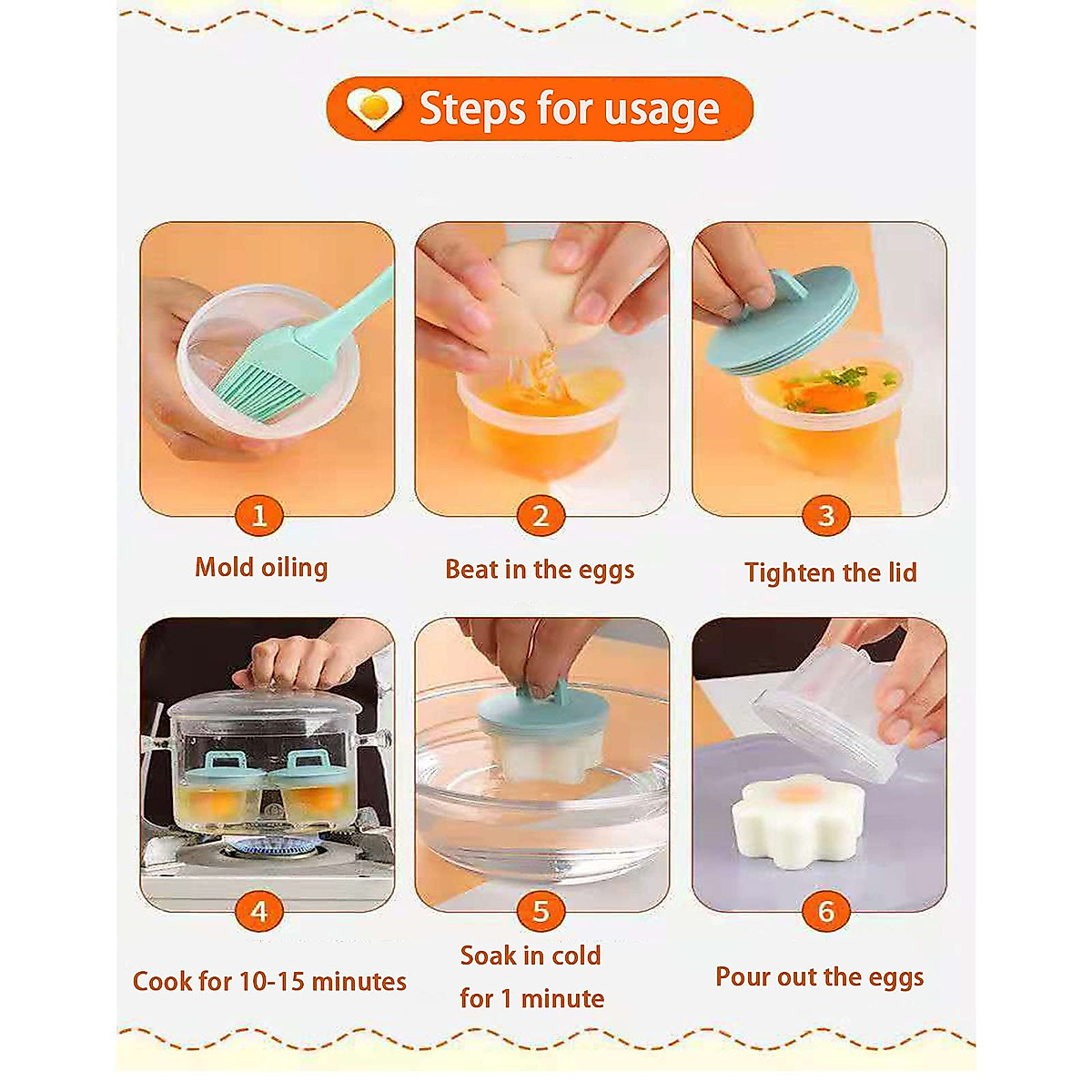 Steps for usage

1
Mold oiling

2
Beat in the eggs

3
Tighten the lid

4
Cook for 10-15 minutes

5
Soak in cold for 1 minute

6
Pour out the eggs