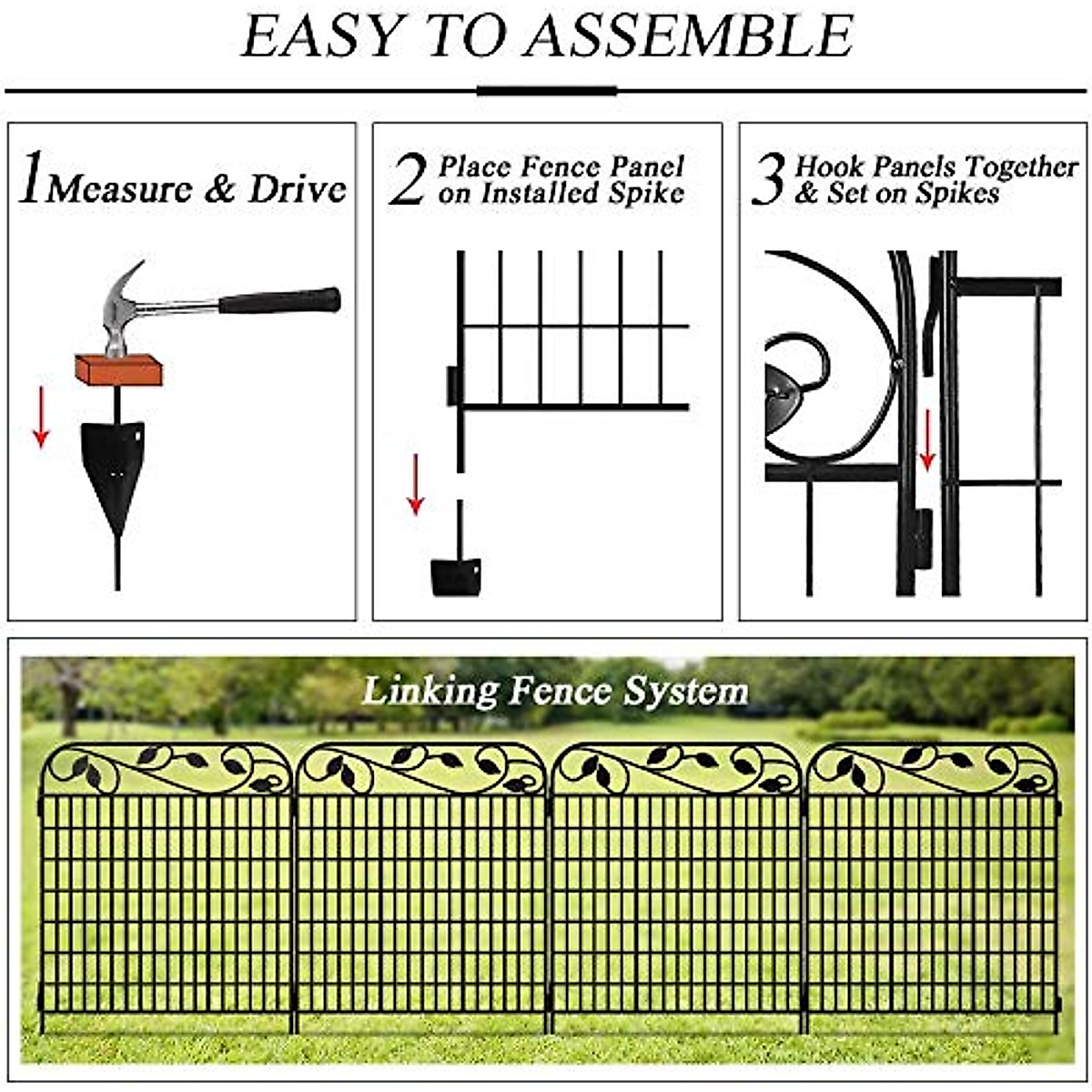 EASY TO ASSEMBLE

1 Measure & Drive

2 Place Fence Panel on Installed Spike

3 Hook Panels Together & Set on Spikes

Linking Fence System