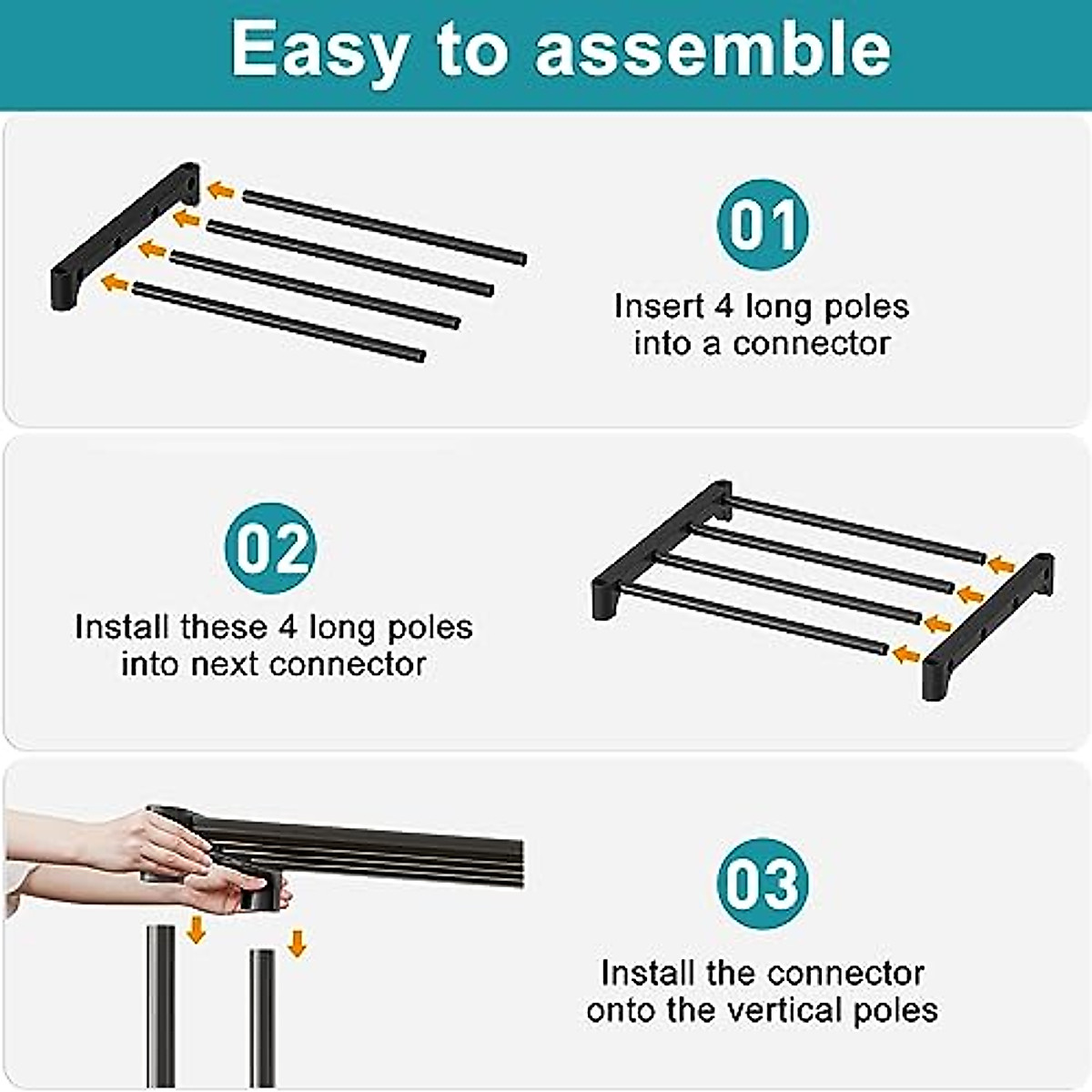 Easy to assemble

01

Insert 4 long poles into a connector

02

Install these 4 long poles into next connector

03

Install the connector onto the vertical poles