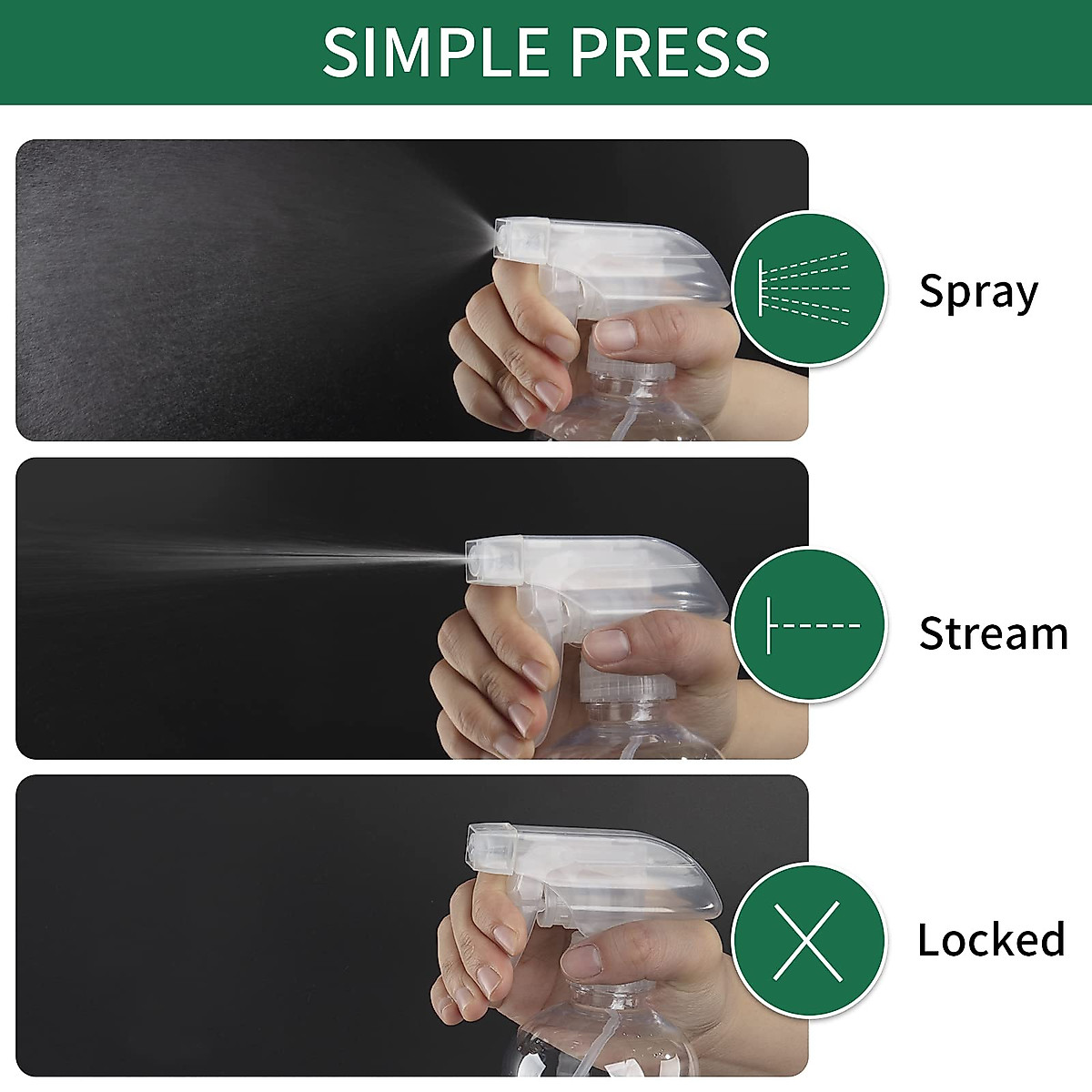 SIMPLE PRESS

Spray

Stream

Locked