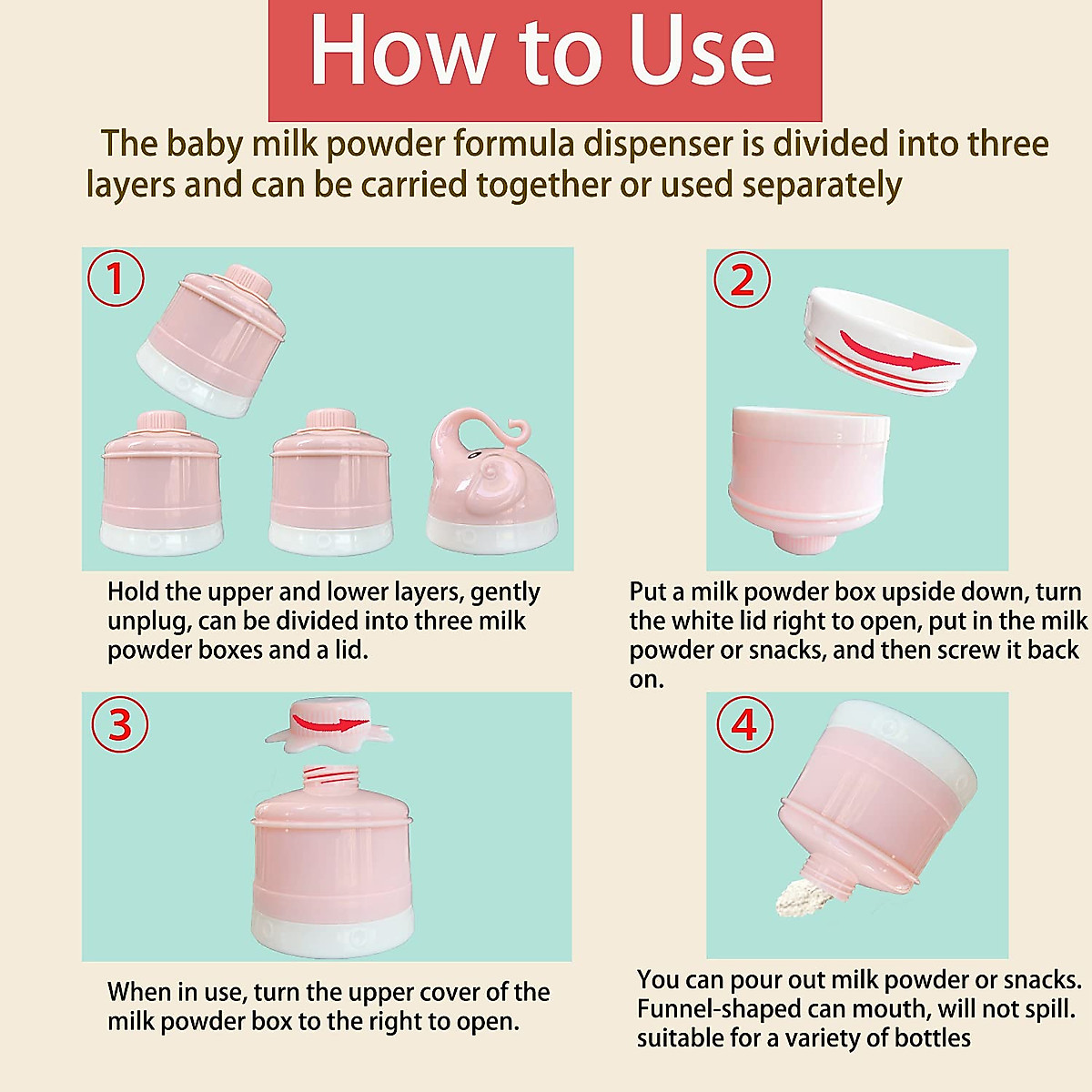 How to Use

The baby milk powder formula dispenser is divided into three layers and can be carried together or used separately

1

Hold the upper and lower layers, gently unplug, can be divided into three milk powder boxes and a lid.

2

Put a milk powder box upside down, turn the white lid right to open, put in the milk powder or snacks, and then screw it back on.

3

When in use, turn the upper cover of the milk powder box to the right to open.

4

You can pour out milk powder or snacks. Funnel-shaped can mouth, will not spill. suitable for a variety of bottles