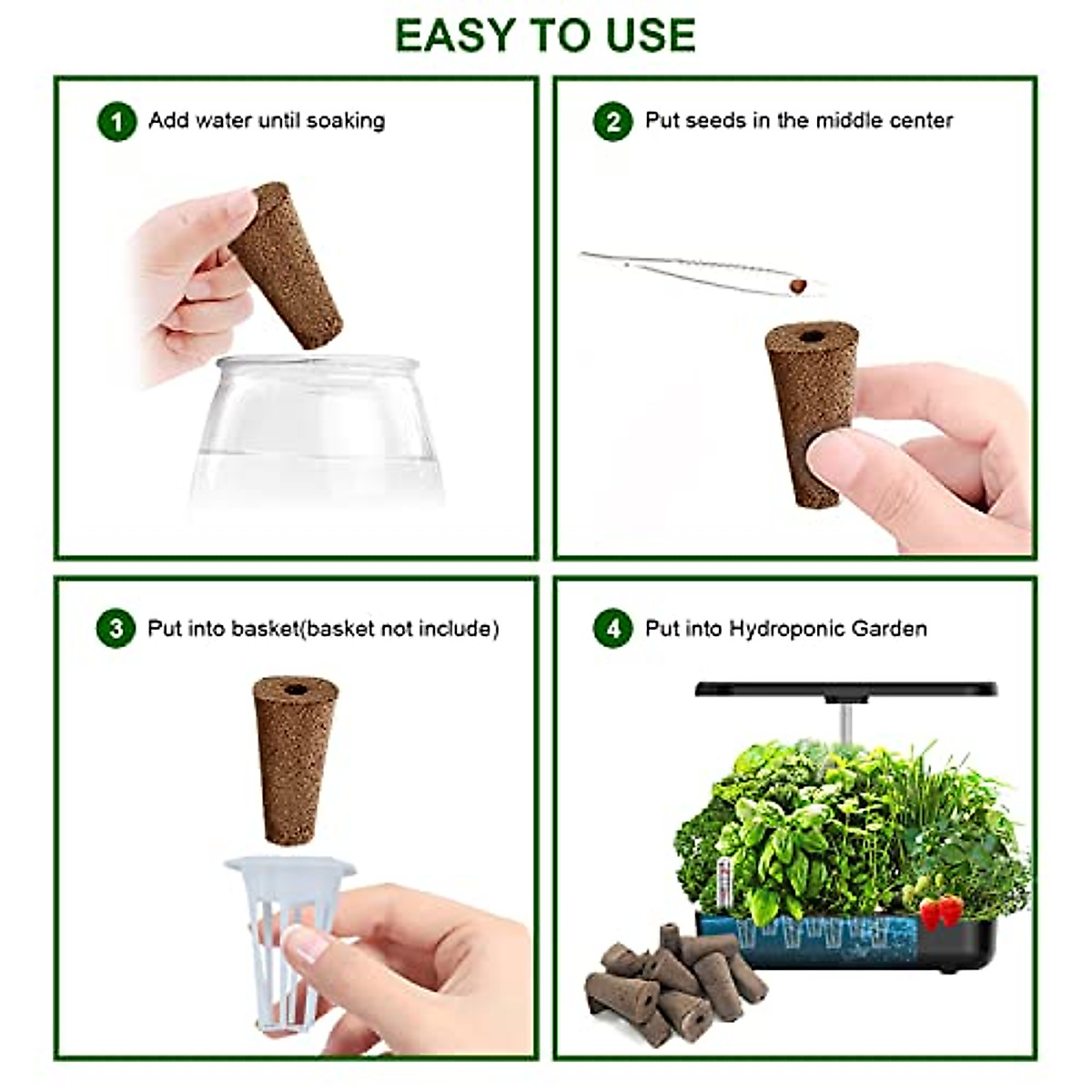 EASY TO USE

1 Add water until soaking

2 Put seeds in the middle center

3 Put into basket(basket not include)

4 Put into Hydroponic Garden