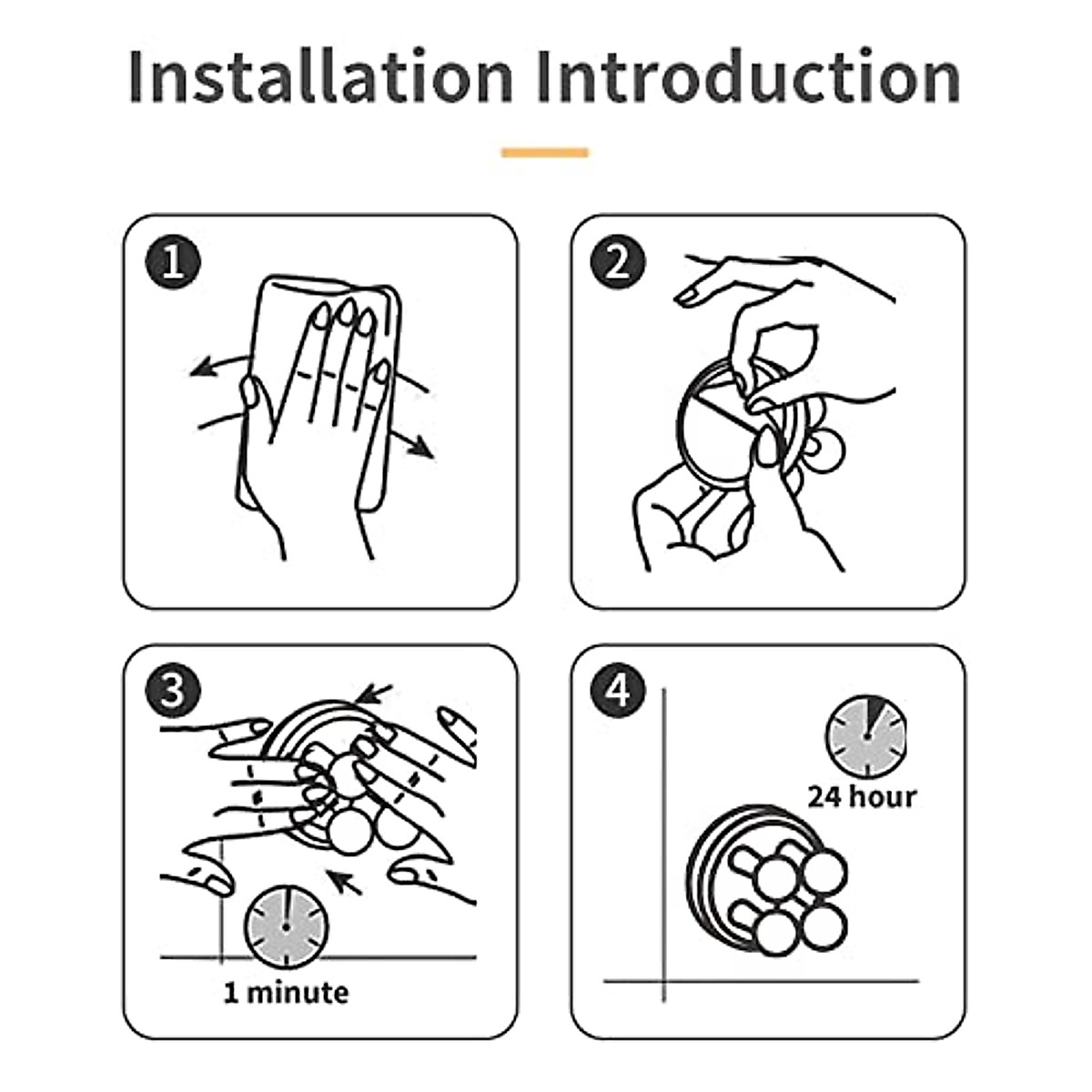 Installation Introduction

1

2

3

1 minute

4

24 hour