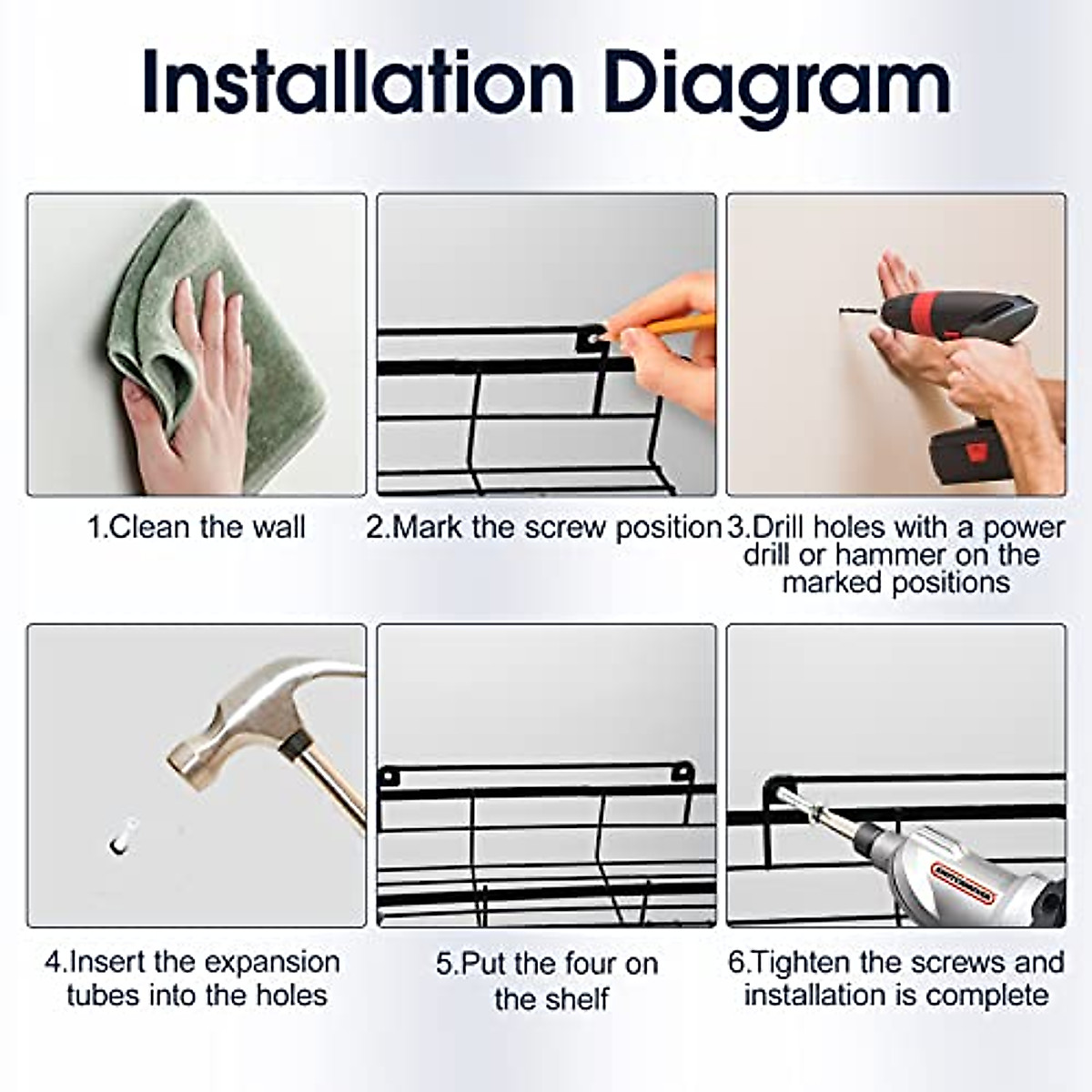 Installation Diagram

1.Clean the wall

2.Mark the screw position

3.Drill holes with a power drill or hammer on the marked positions

4.Insert the expansion tubes into the holes

5.Put the four on the shelf

6.Tighten the screws and installation is complete