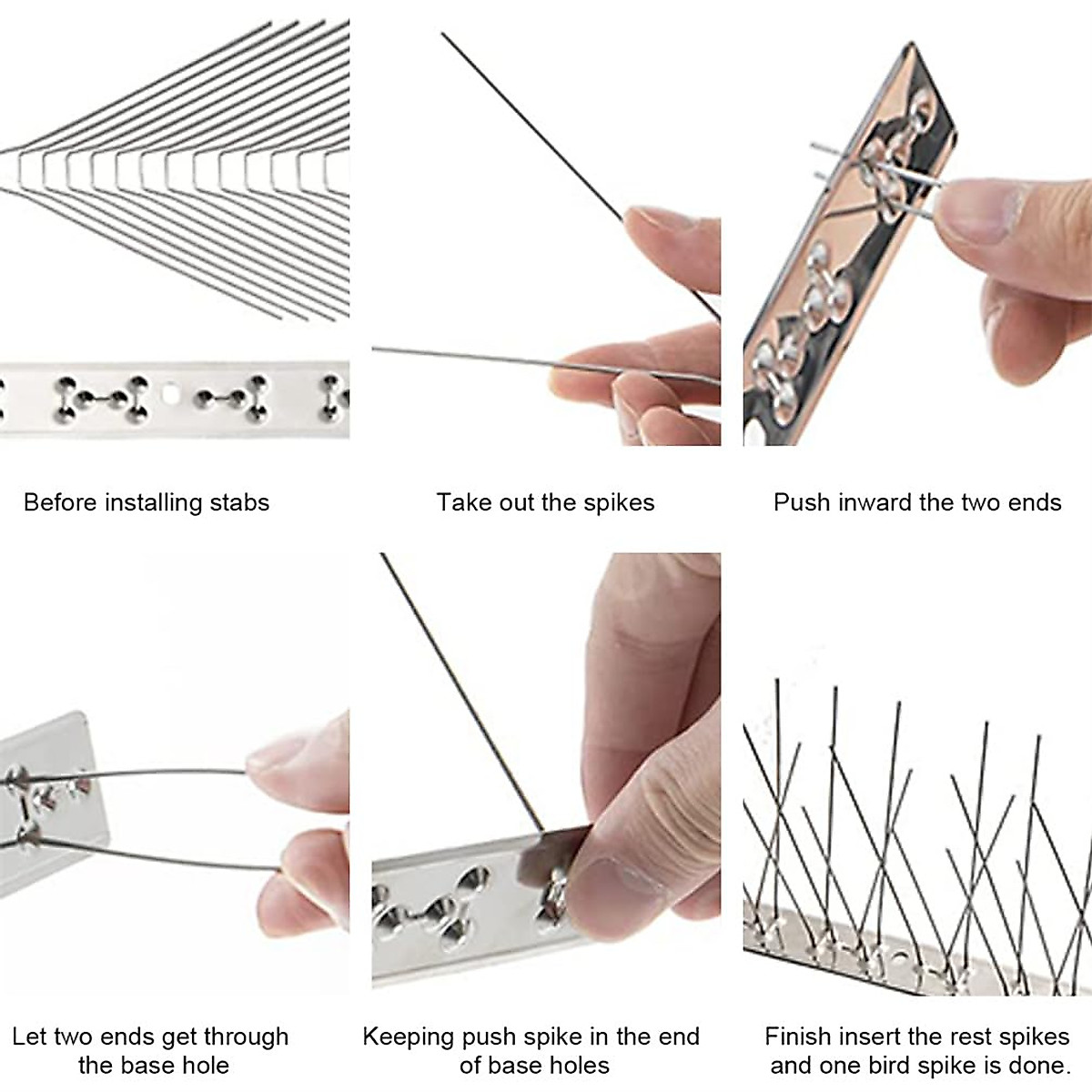 Before installing stabs

Take out the spikes

Push inward the two ends

Let two ends get through the base hole

Keeping push spike in the end of base holes

Finish insert the rest spikes and one bird spike is done.