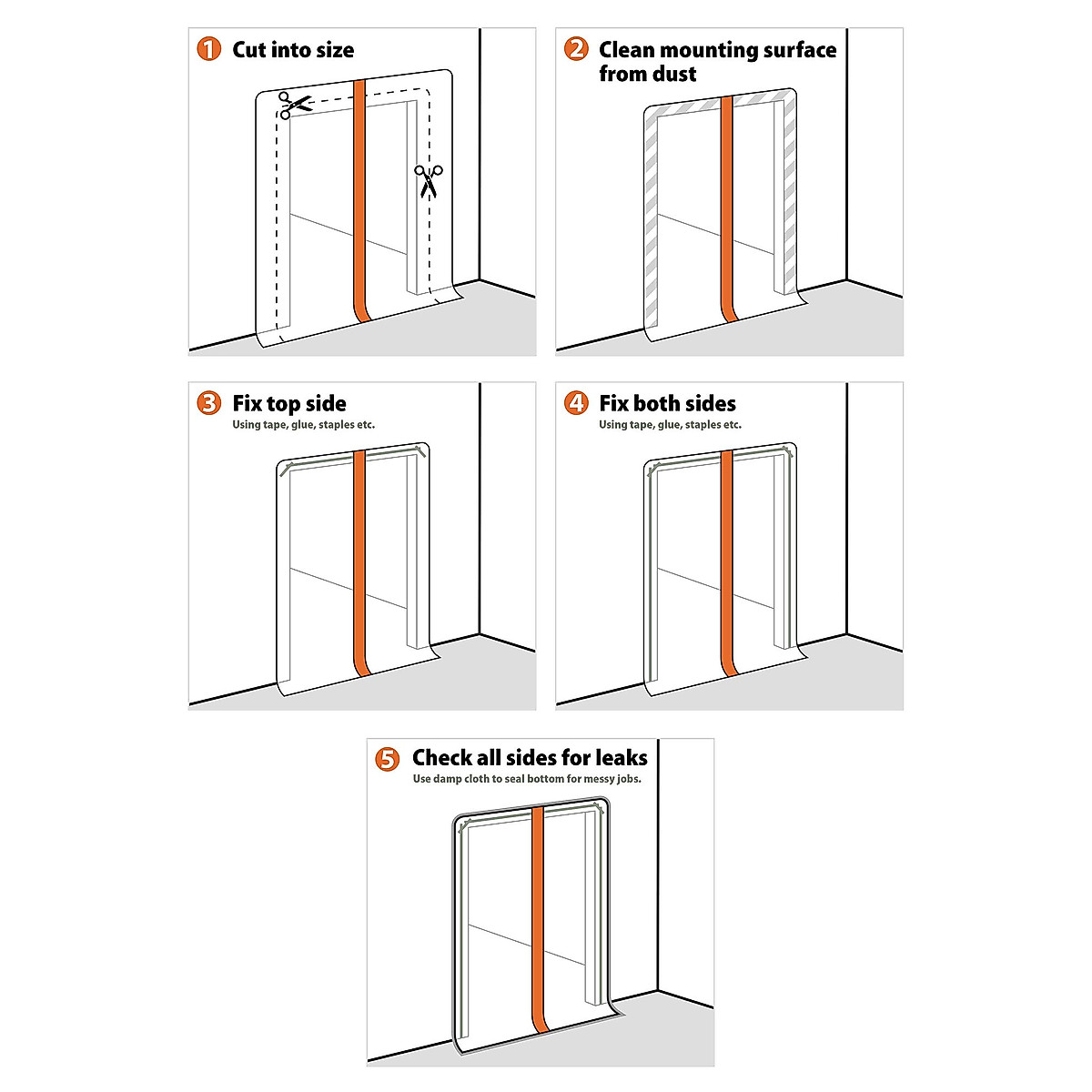 1 Cut into size

2 Clean mounting surface from dust

3 Fix top side
Using tape, glue, staples etc.

4 Fix both sides
Using tape, glue, staples etc.

5 Check all sides for leaks
Use damp cloth to seal bottom for messy jobs.