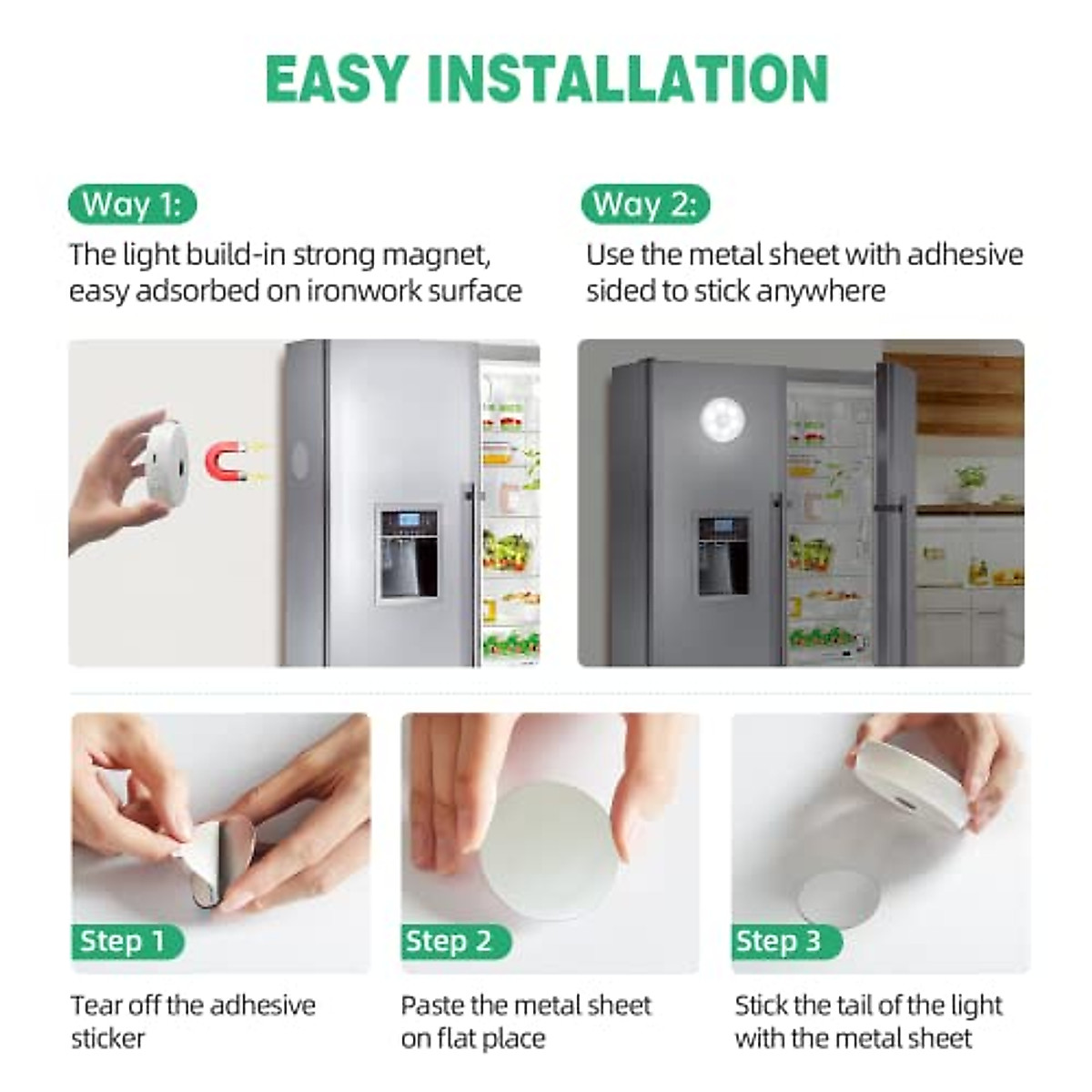 EASY INSTALLATION

Way 1:

The light build-in strong magnet, easy adsorbed on ironwork surface

Way 2:

Use the metal sheet with adhesive sided to stick anywhere

Step 1

Tear off the adhesive sticker

Step 2

Paste the metal sheet on flat place

Step 3

Stick the tail of the light with the metal sheet