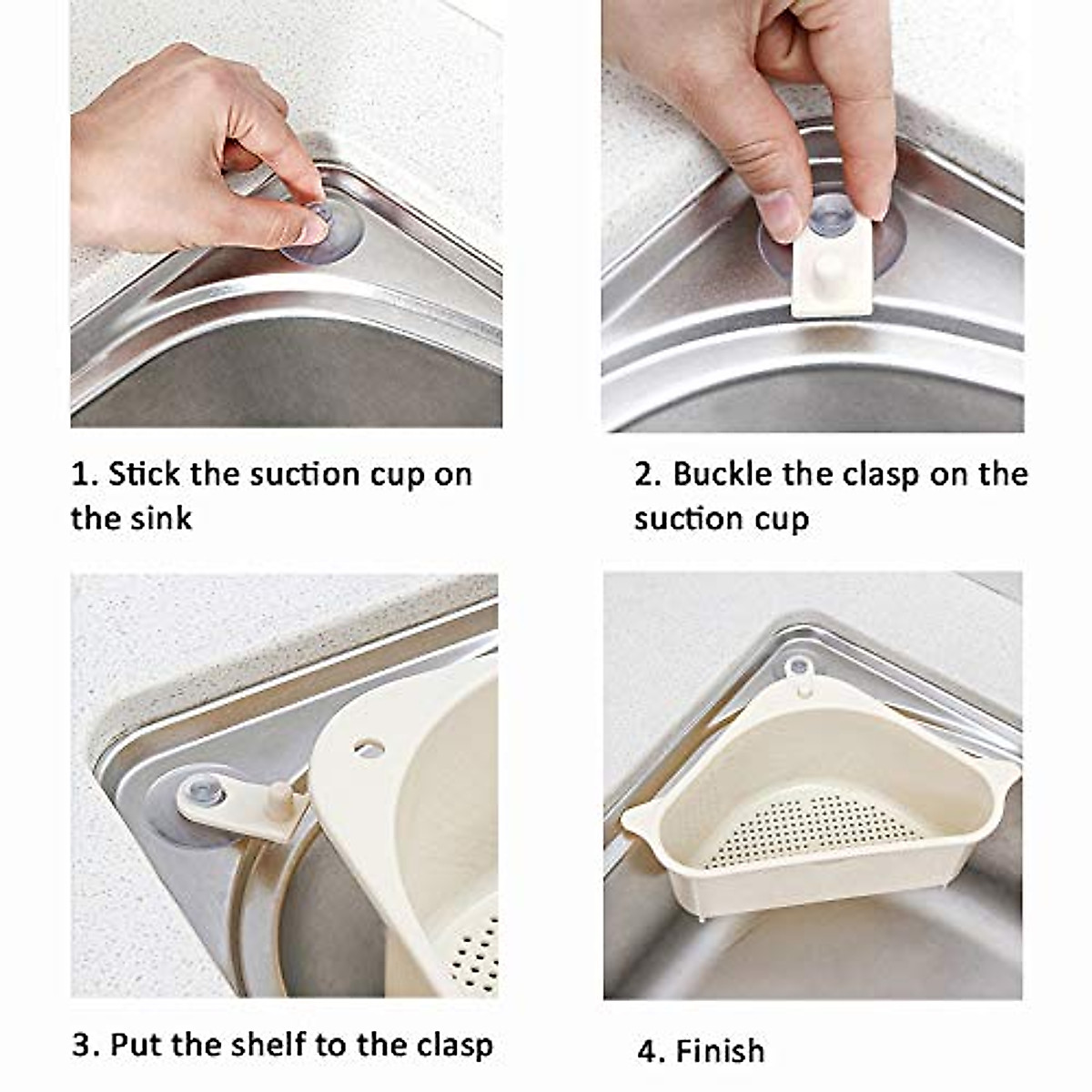 1. Stick the suction cup on the sink

2. Buckle the clasp on the suction cup

3. Put the shelf to the clasp

4. Finish