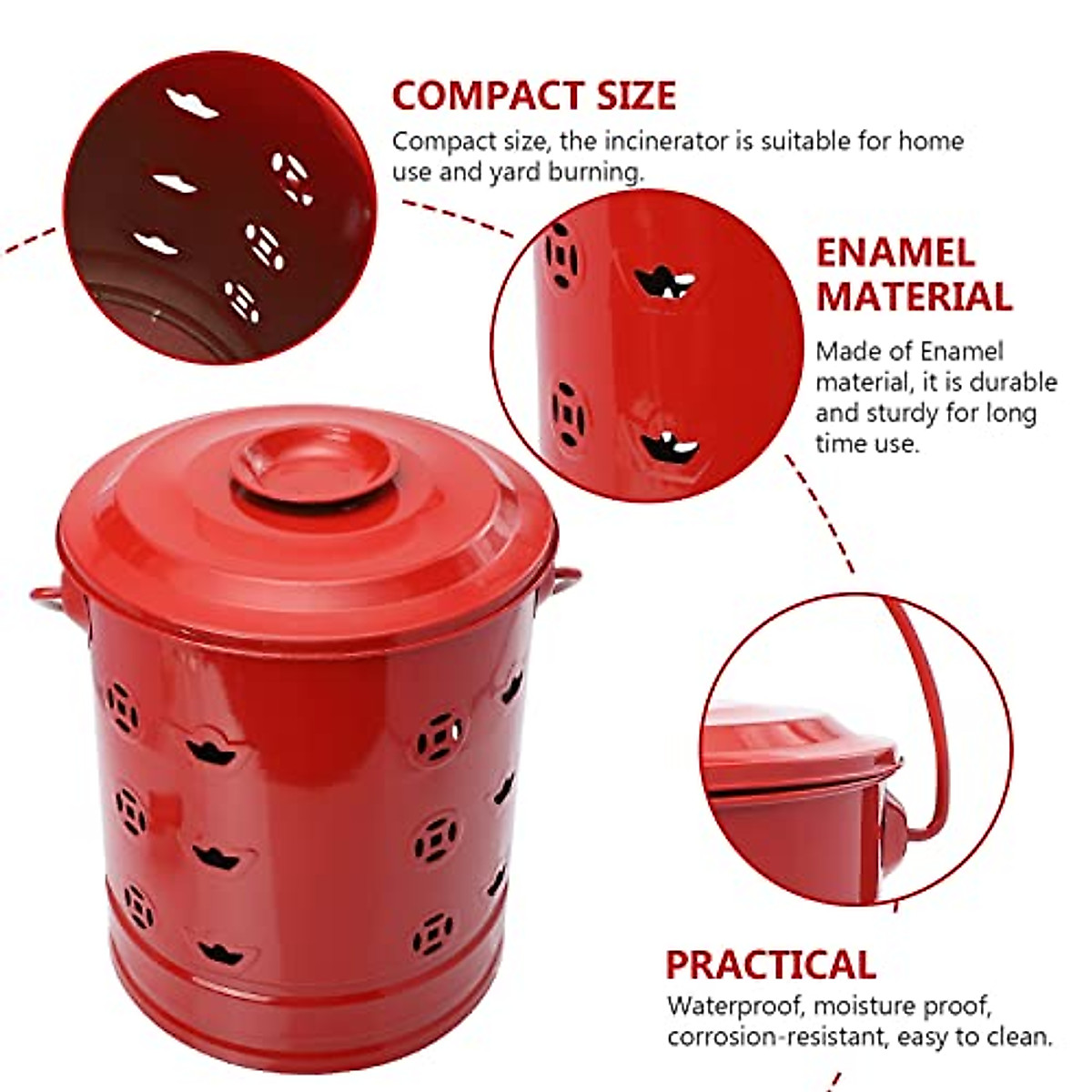 COMPACT SIZE

Compact size, the incinerator is suitable for home use and yard burning.

ENAMEL MATERIAL

Made of Enamel material, it is durable and sturdy for long time use.

PRACTICAL

Waterproof, moisture proof, corrosion-resistant, easy to clean.