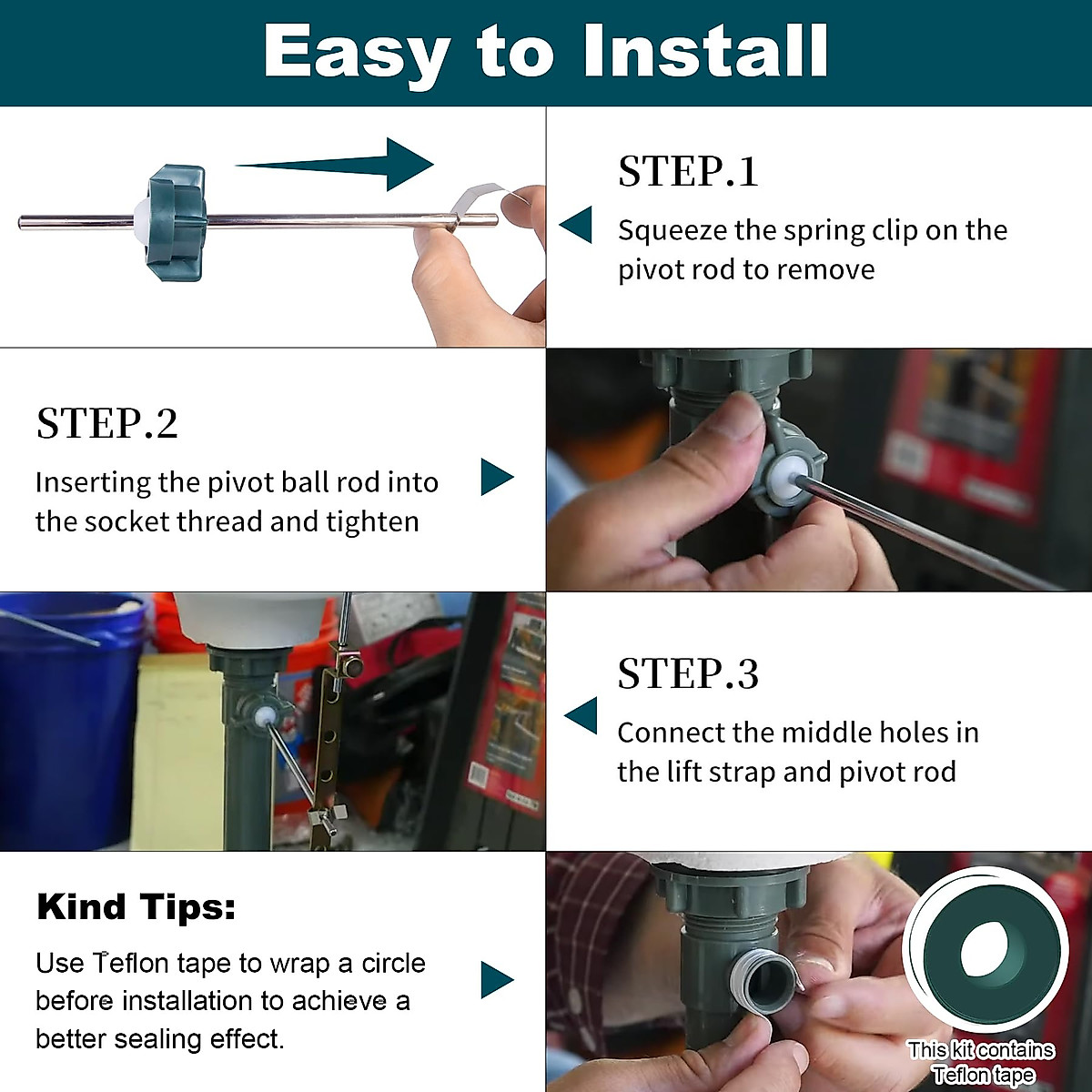 Easy to Install

STEP.1

Squeeze the spring clip on the pivot rod to remove

STEP.2

Inserting the pivot ball rod into the socket thread and tighten

STEP.3

Connect the middle holes in the lift strap and pivot rod

Kind Tips:

Use Teflon tape to wrap a circle before installation to achieve a better sealing effect.

This kit contains Teflon tape